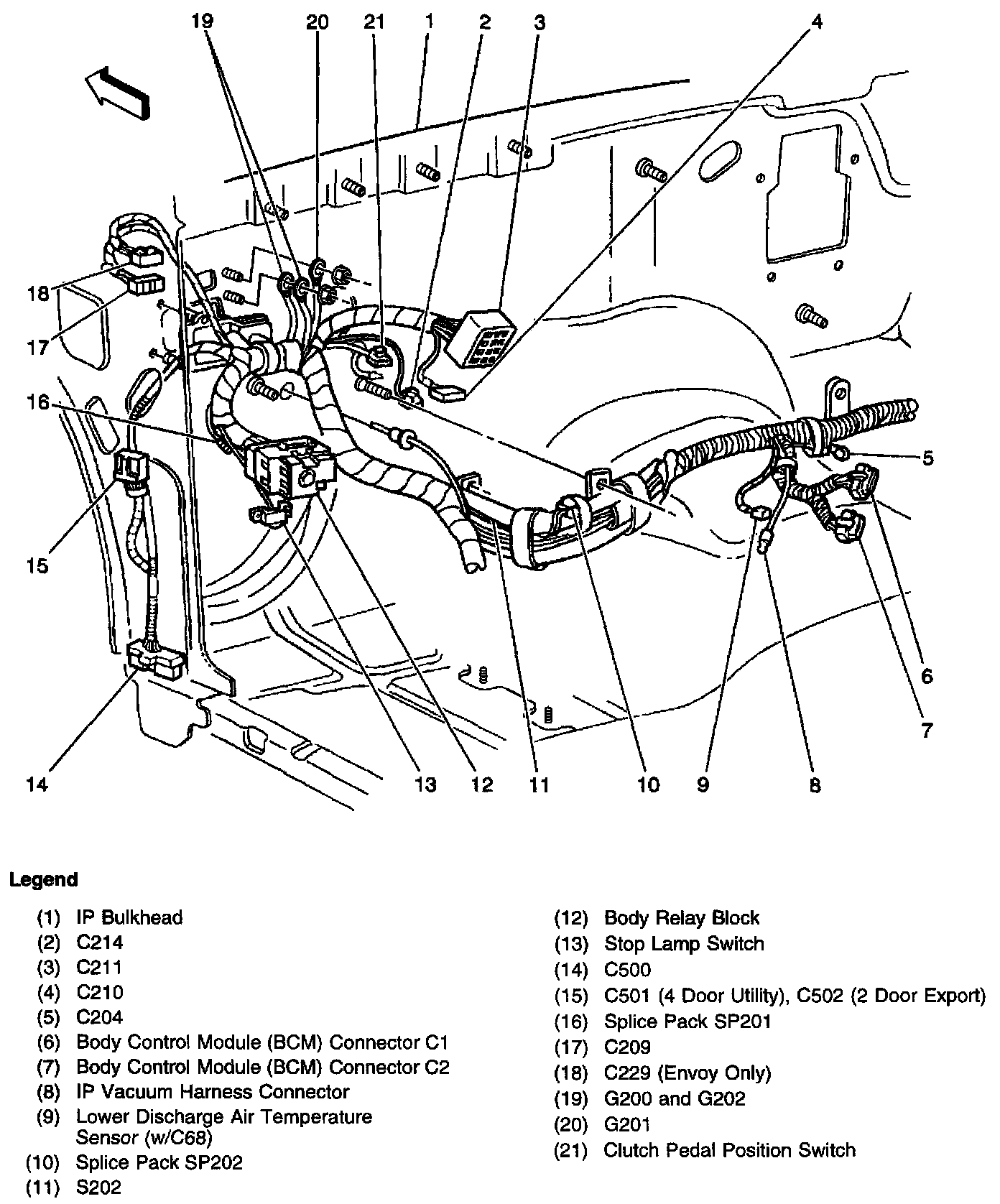 19 20 21 1 2 3 4

18
17
16
15
5
6
7
14 13 12 11 10 9 8

Legend

(1) IP Bulkhead
(2) C214
(3) C211
(4) C210
(5) C204
(6) Body Control Module (BCM) Connector C1
(7) Body Control Module (BCM) Connector C2
(8) IP Vacuum Harness Connector
(9) Lower Discharge Air Temperature Sensor (w/C68)
(10) Splice Pack SP202
(11) S202

(12) Body Relay Block
(13) Stop Lamp Switch
(14) C500
(15) C501 (4 Door Utility), C502 (2 Door Export)
(16) Splice Pack SP201
(17) C209
(18) C229 (Envoy Only)
(19) G200 and G202
(20) G201
(21) Clutch Pedal Position Switch