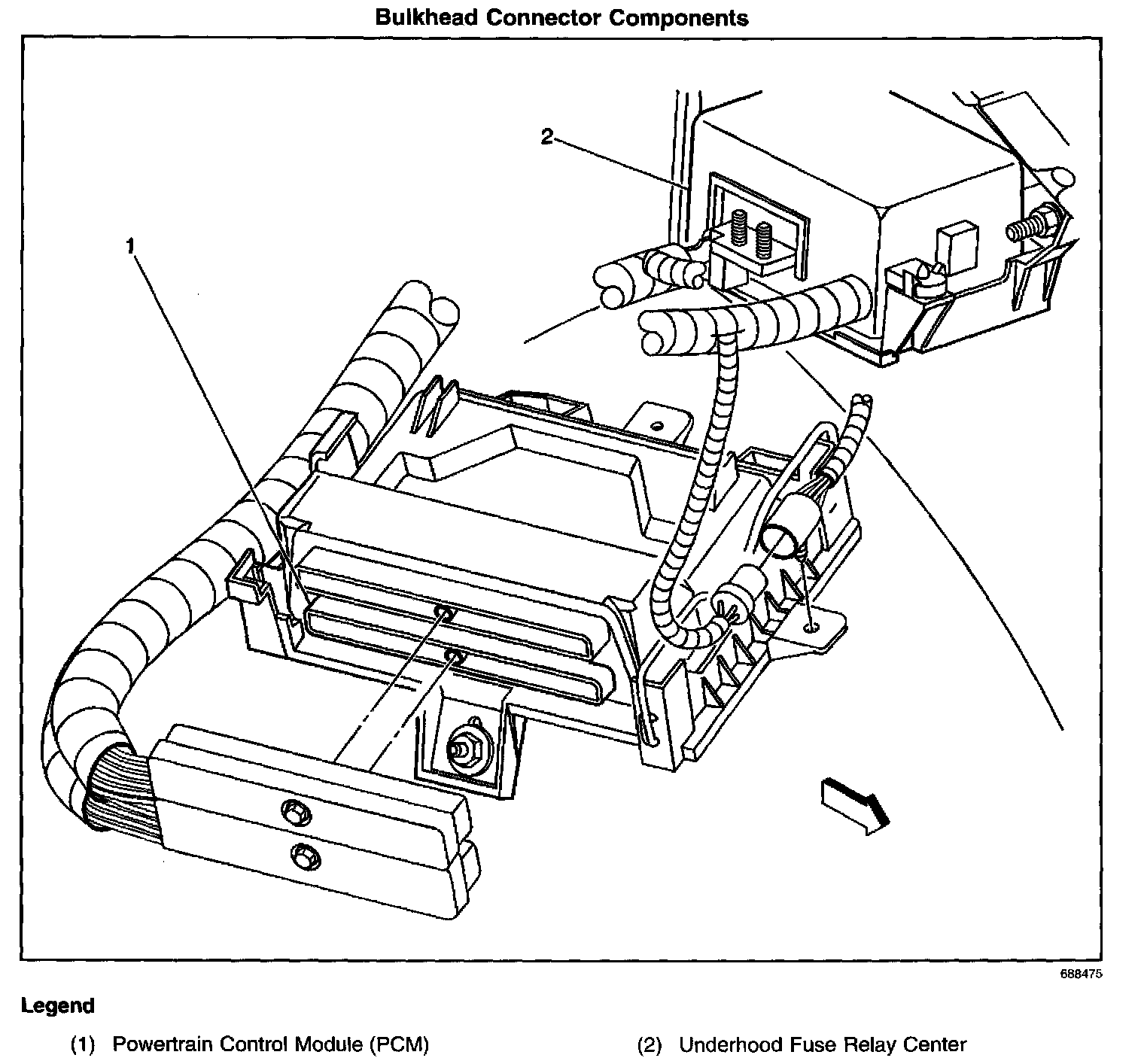 Bulkhead Connector Components

2

1

688475

Legend

(1) Powertrain Control Module (PCM)

(2) Underhood Fuse Relay Center