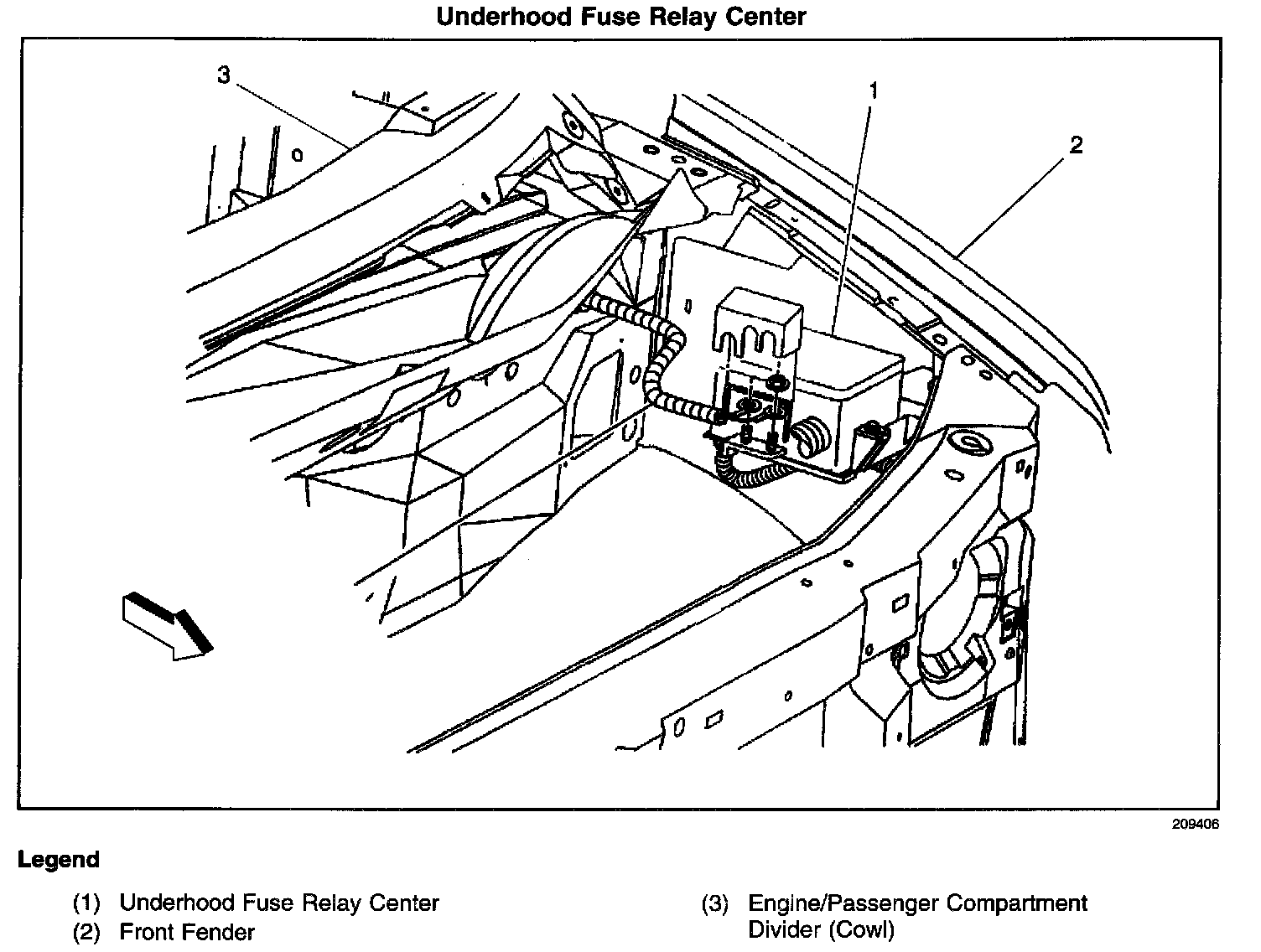 Underhood Fuse Relay Center

3

1

2

209406

Legend

(1) Underhood Fuse Relay Center
(2) Front Fender

(3) Engine/Passenger Compartment Divider (Cowl)