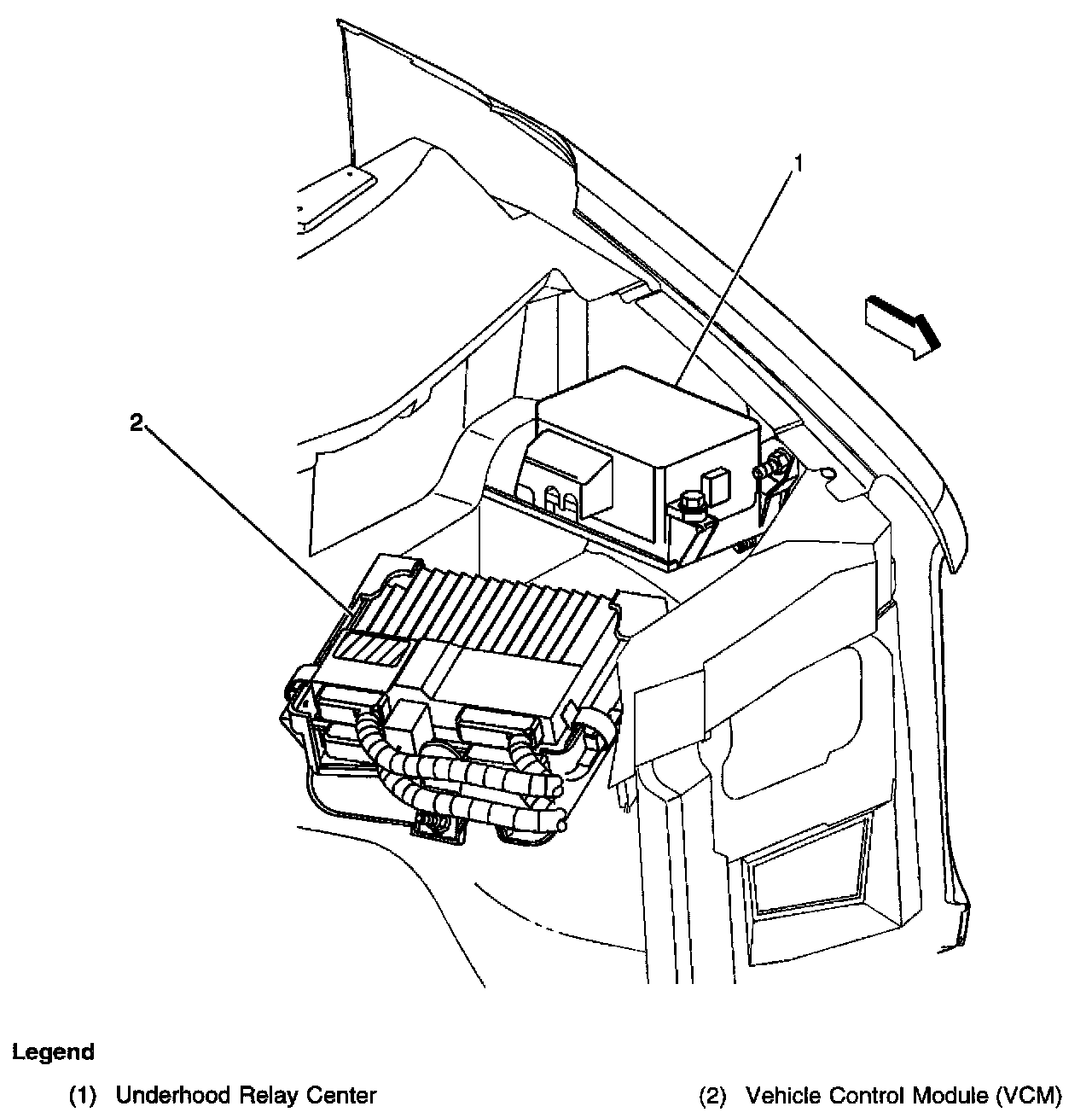 1

2

Legend

(1) Underhood Relay Center

(2) Vehicle Control Module (VCM)