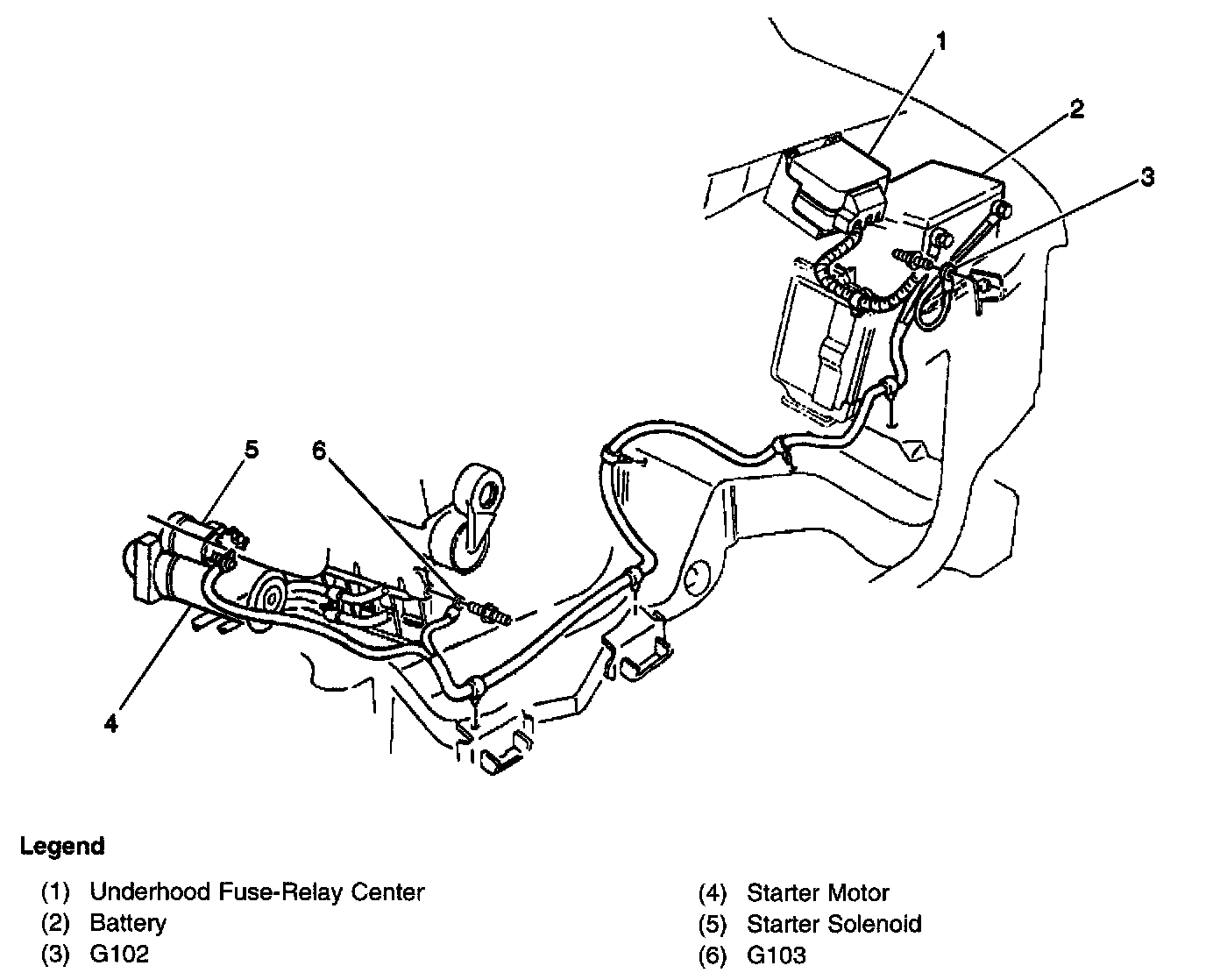 1
2
3
5
6
4

Legend

(1) Underhood Fuse-Relay Center
(2) Battery
(3) G102

(4) Starter Motor
(5) Starter Solenoid
(6) G103