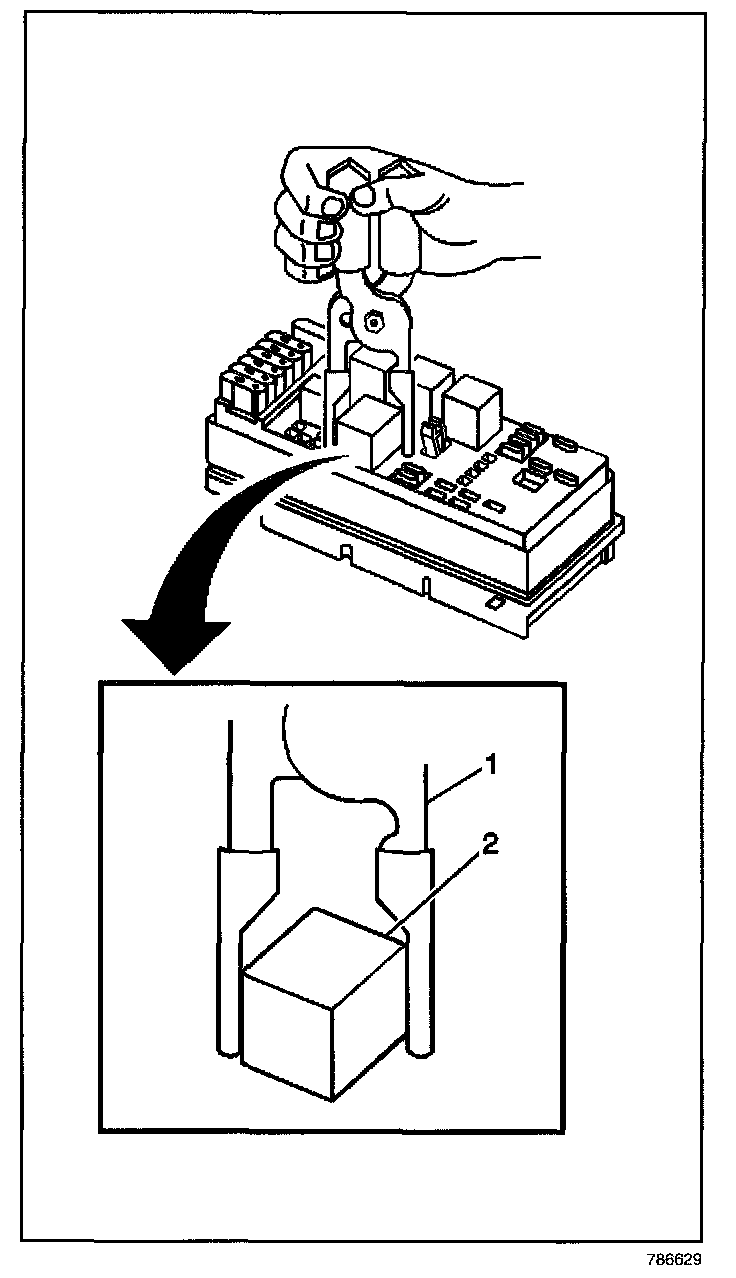 1
2
786629