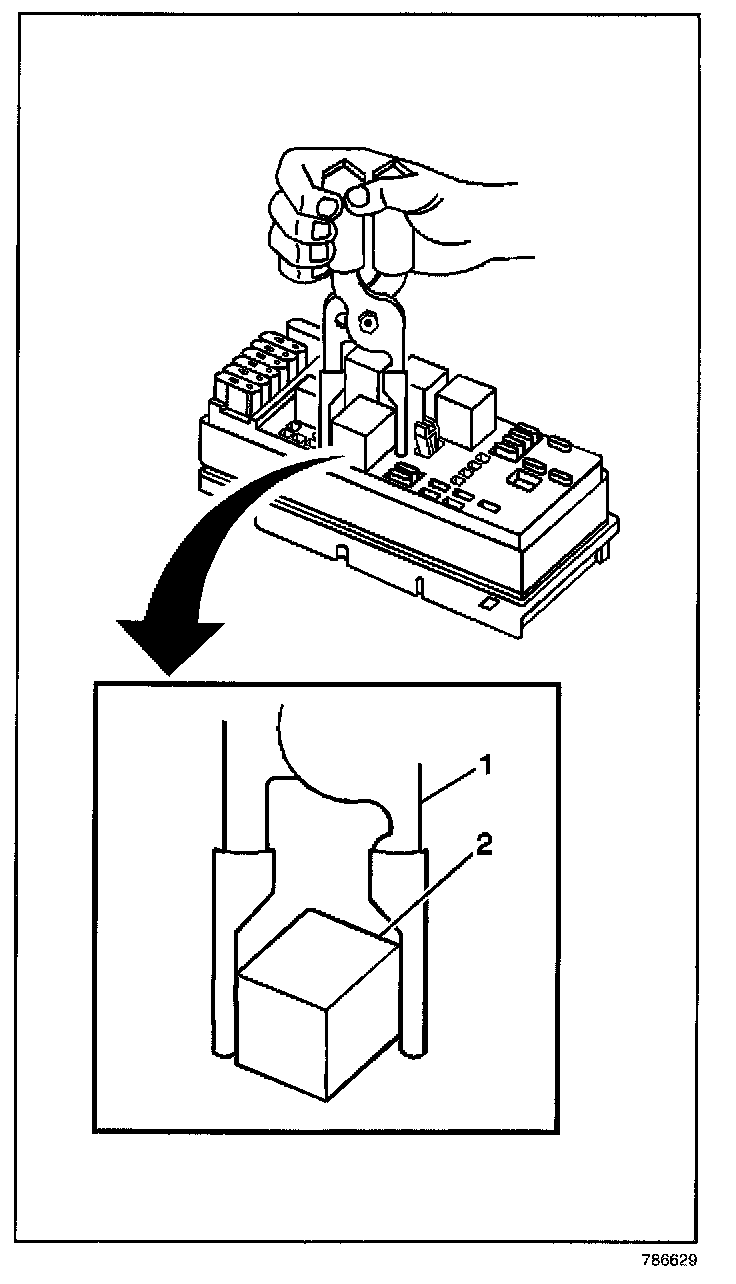 1
2
786629