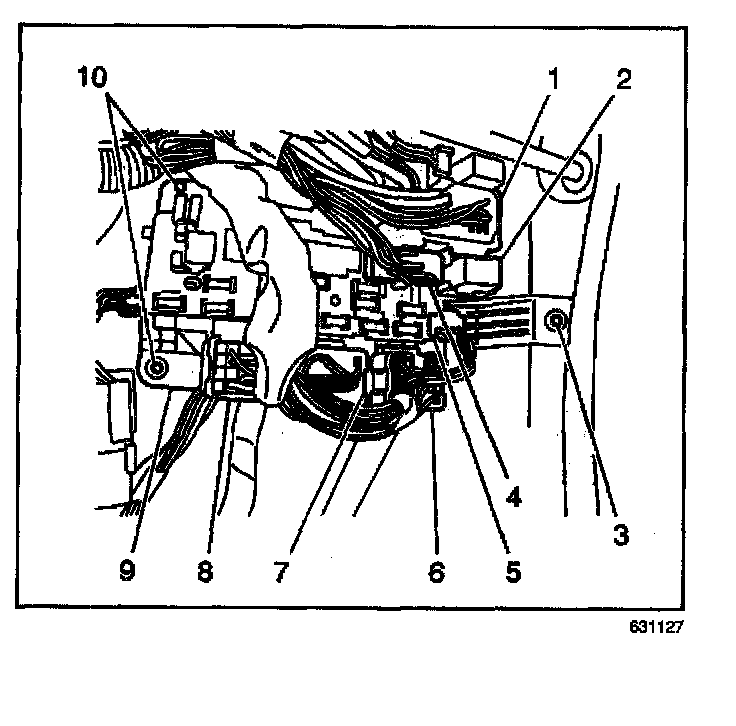 10
1
2
4
3
9
8
7
6
5
631127