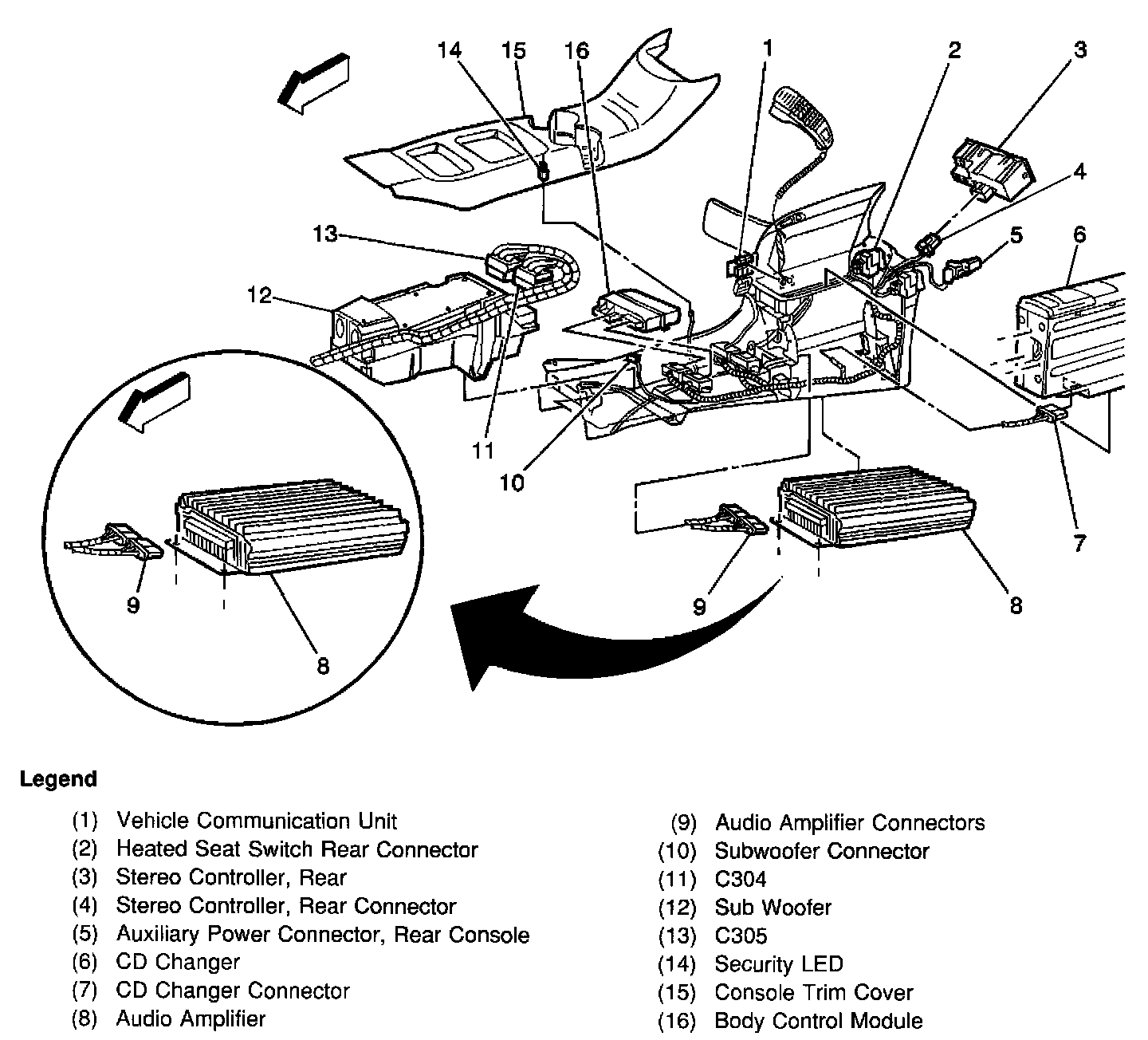 14 15 16 1 2 3 4 5 6 13 12 11 10 7 9 8 9 8

Legend

(1) Vehicle Communication Unit
(2) Heated Seat Switch Rear Connector
(3) Stereo Controller, Rear
(4) Stereo Controller, Rear Connector
(5) Auxiliary Power Connector, Rear Console
(6) CD Changer
(7) CD Changer Connector
(8) Audio Amplifier

(9) Audio Amplifier Connectors
(10) Subwoofer Connector
(11) C304
(12) Sub Woofer
(13) C305
(14) Security LED
(15) Console Trim Cover
(16) Body Control Module