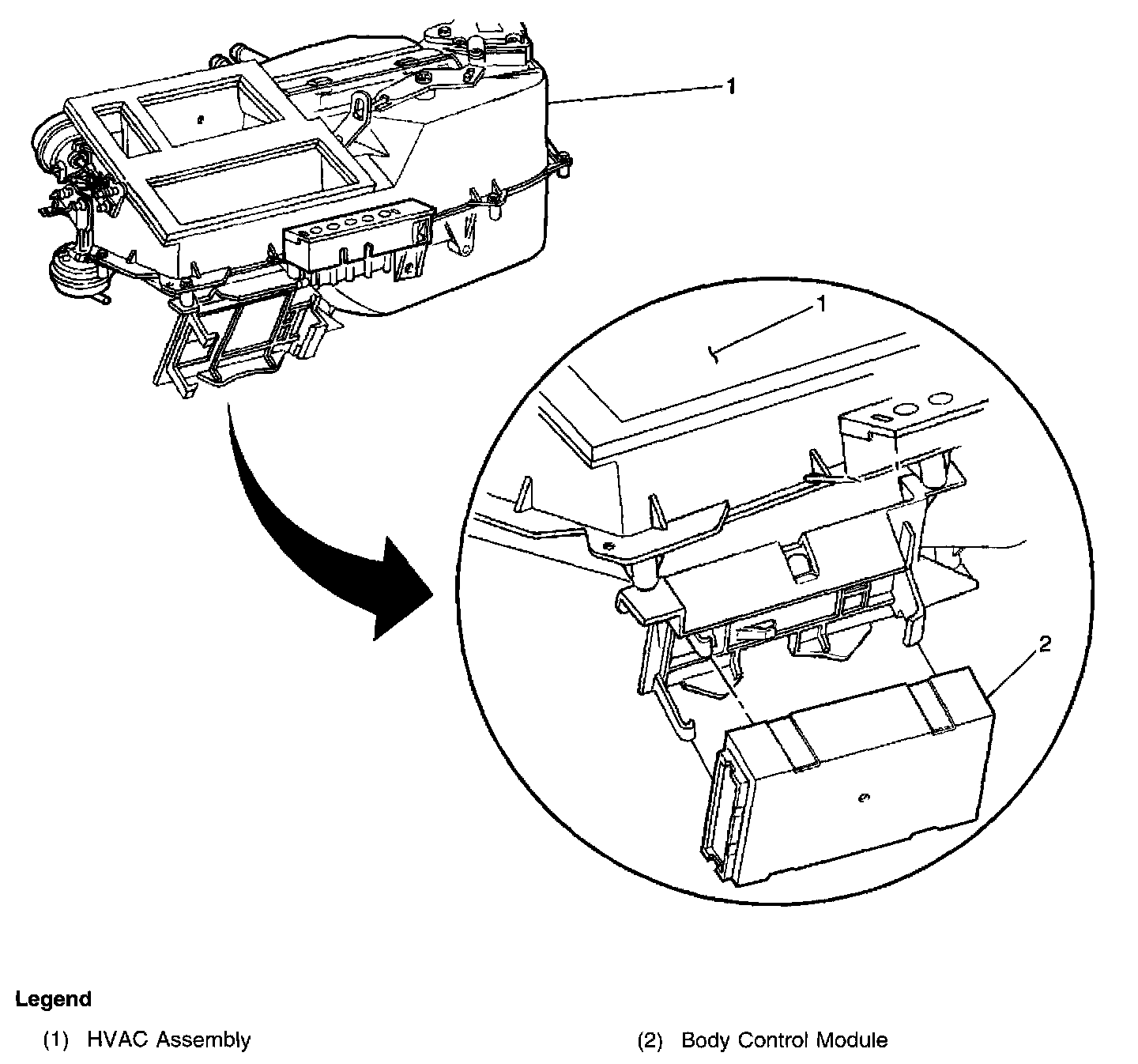 1

1

2

Legend

(1) HVAC Assembly

(2) Body Control Module