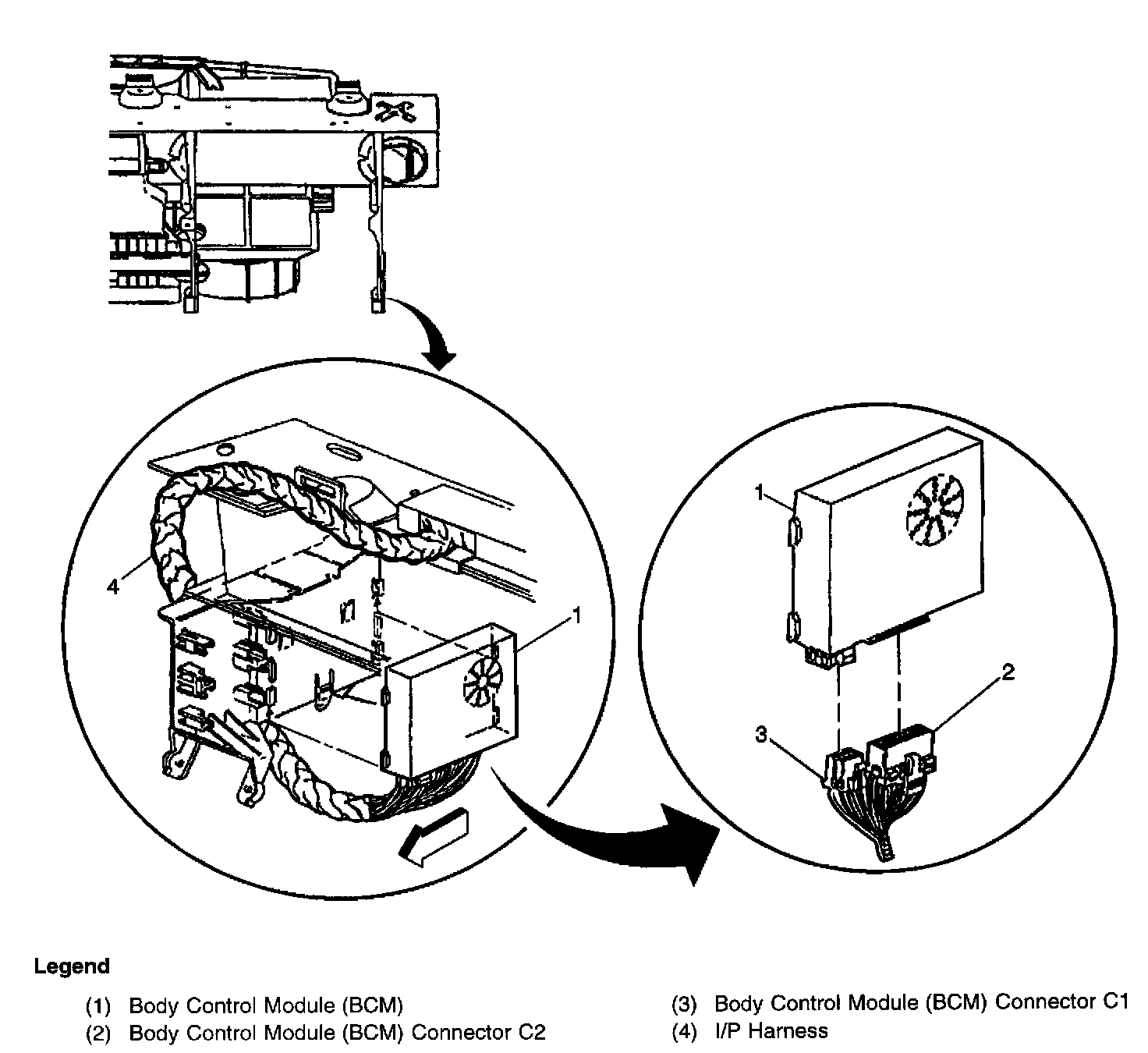 4

1

1

2

3

Legend

(1) Body Control Module (BCM)
(2) Body Control Module (BCM) Connector C2

(3) Body Control Module (BCM) Connector C1
(4) I/P Harness