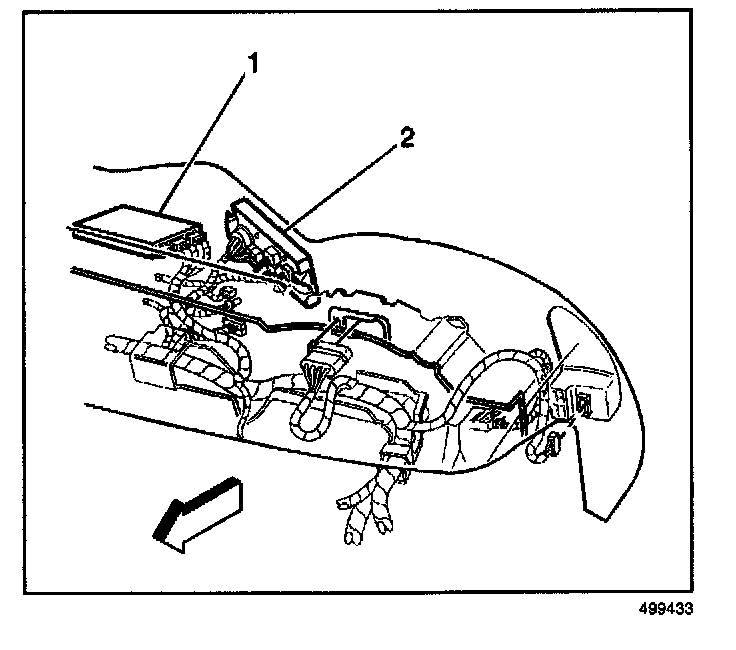 1
2
499433