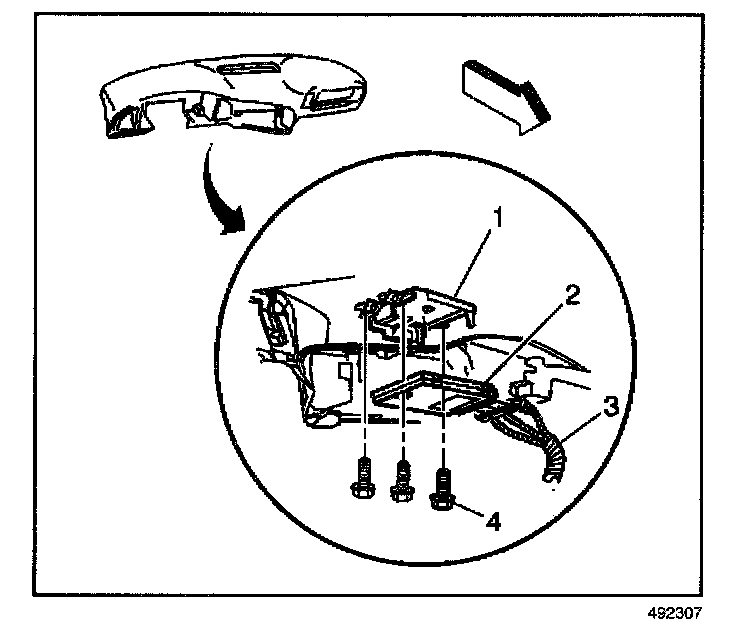 1
2
3
4
492307