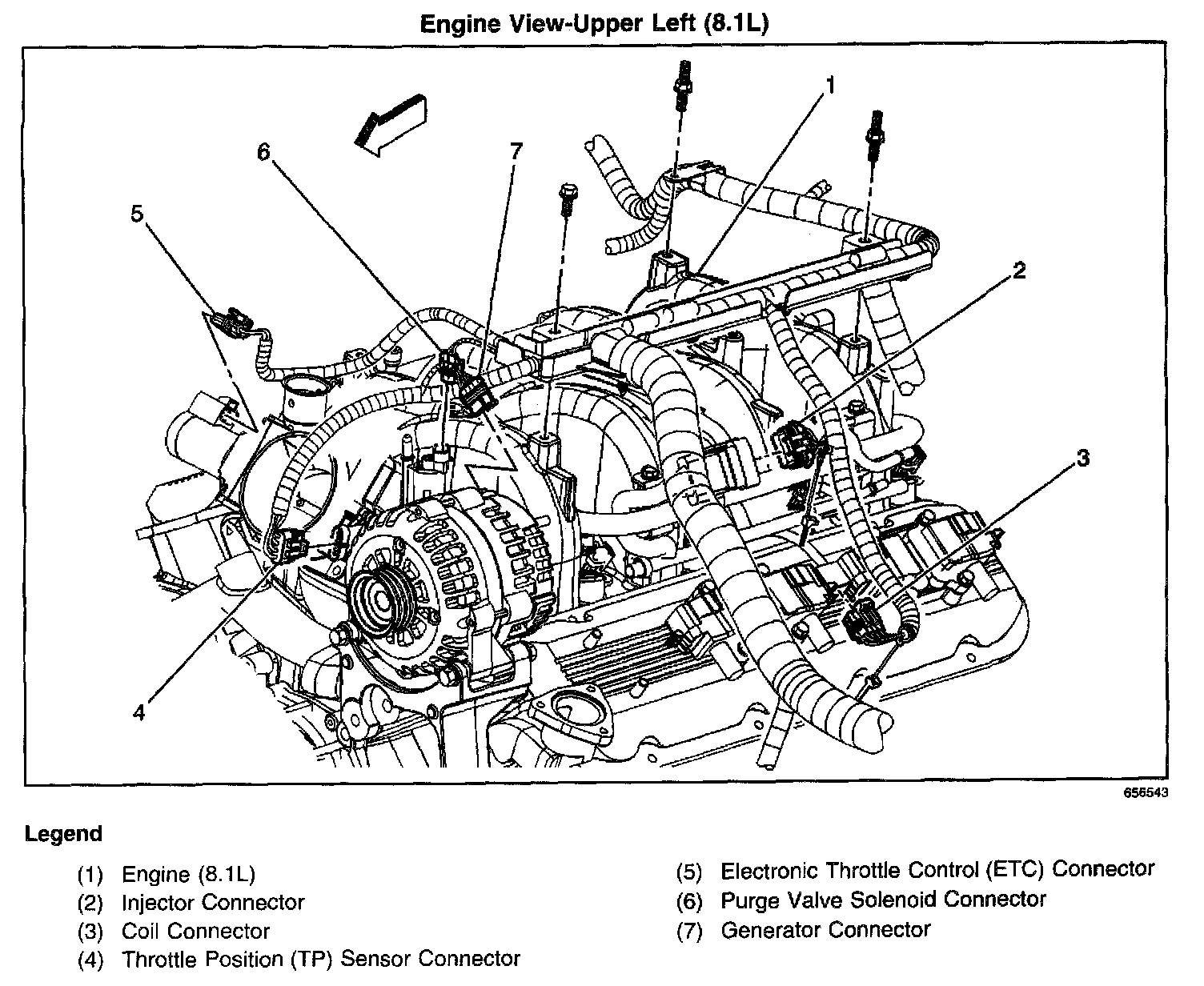 Engine View-Upper Left (8.1L)

1
6
7
5
2
3
4

656543

Legend

(1) Engine (8.1L)
(2) Injector Connector
(3) Coil Connector
(4) Throttle Position (TP) Sensor Connector

(5) Electronic Throttle Control (ETC) Connector
(6) Purge Valve Solenoid Connector
(7) Generator Connector