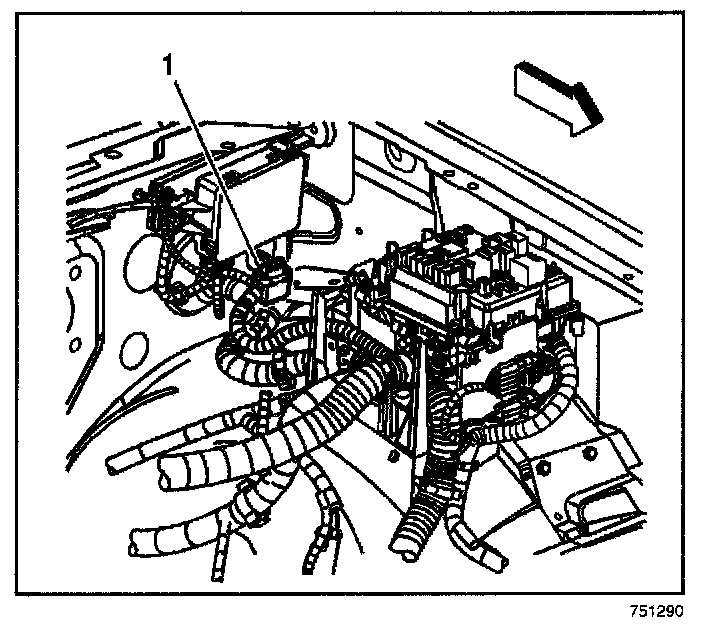 1

751290