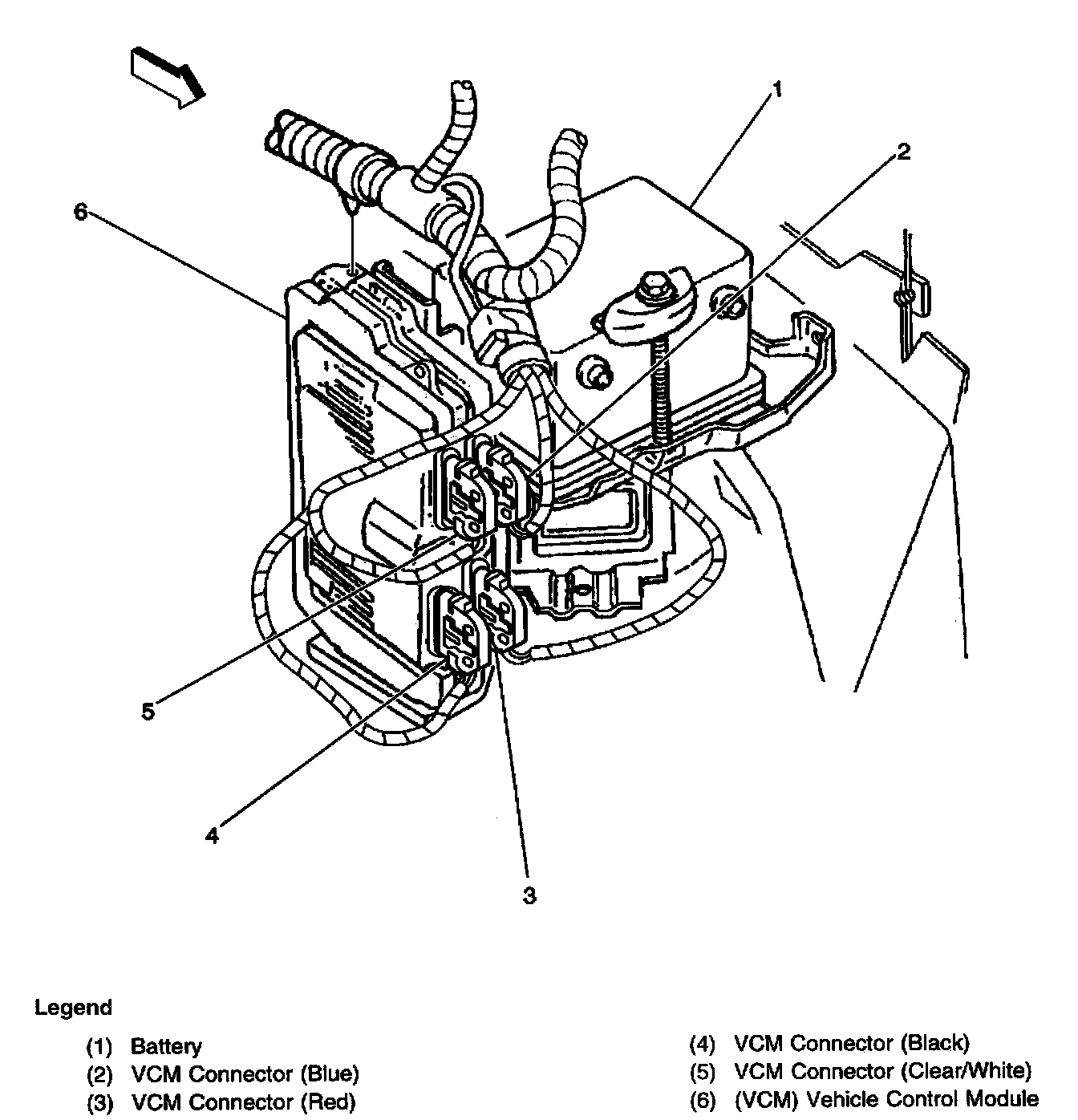 1
2
6
5
4
3

Legend

(1) Battery
(2) VCM Connector (Blue)
(3) VCM Connector (Red)

(4) VCM Connector (Black)
(5) VCM Connector (Clear/White)
(6) (VCM) Vehicle Control Module