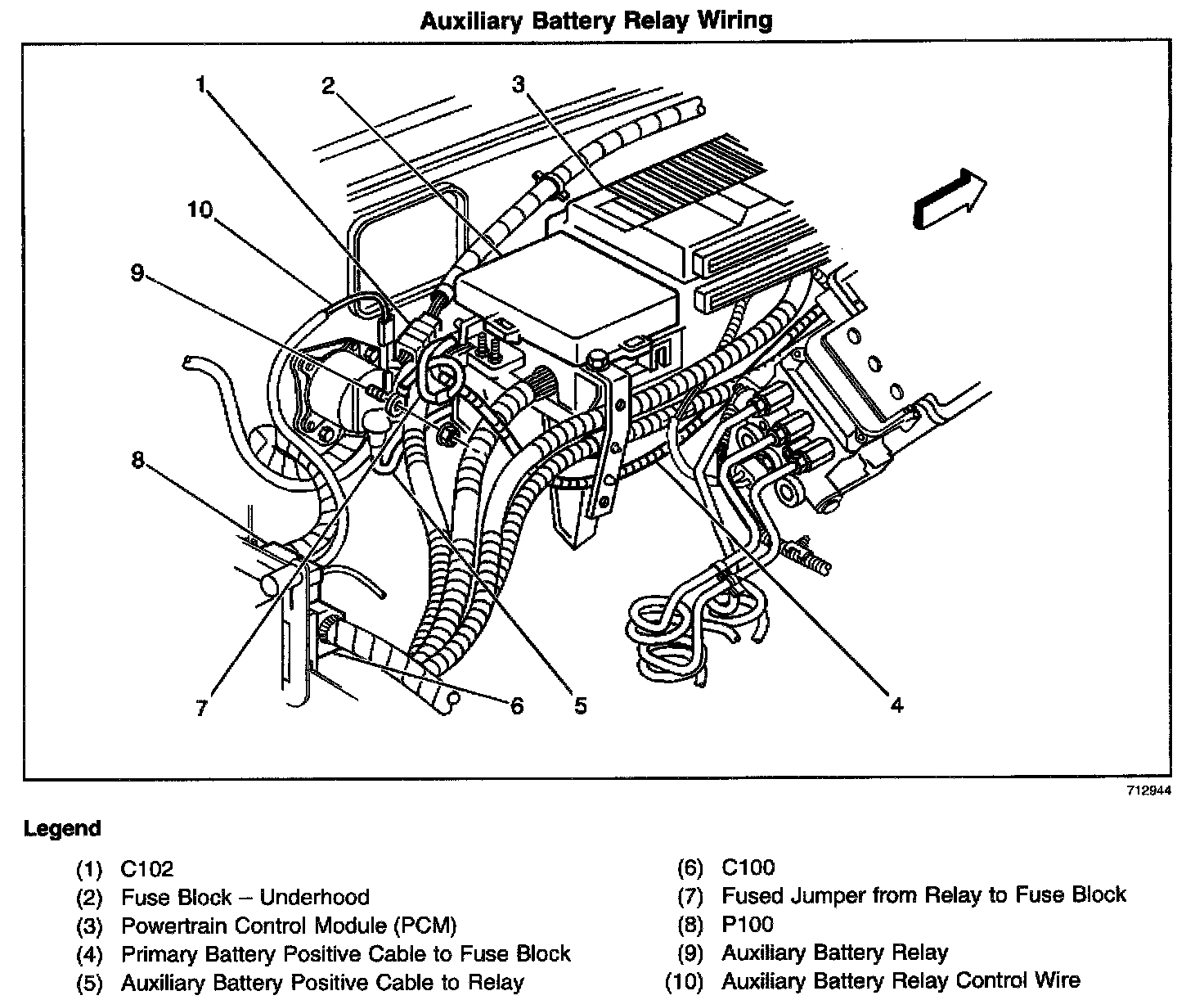 Auxiliary Battery Relay Wiring

1
2
3
10
9
8
7
6
5
4

712944

Legend

(1) C102
(2) Fuse Block – Underhood
(3) Powertrain Control Module (PCM)
(4) Primary Battery Positive Cable to Fuse Block
(5) Auxiliary Battery Positive Cable to Relay

(6) C100
(7) Fused Jumper from Relay to Fuse Block
(8) P100
(9) Auxiliary Battery Relay
(10) Auxiliary Battery Relay Control Wire