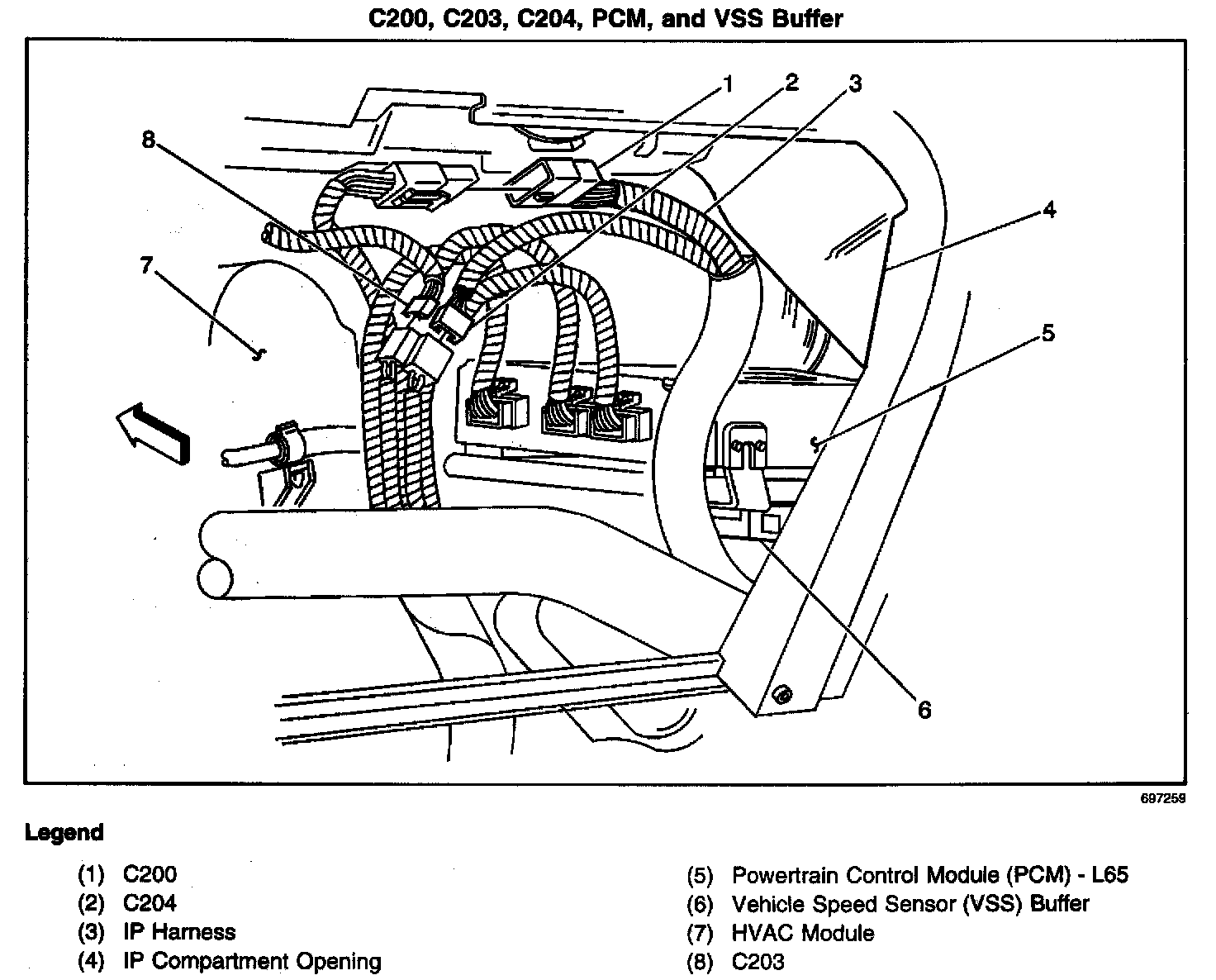 C200, C203, C204, PCM, and VSS Buffer

1
2
3
8
4
7
5
6

697259

Legend

(1) C200
(2) C204
(3) IP Harness
(4) IP Compartment Opening

(5) Powertrain Control Module (PCM) - L65
(6) Vehicle Speed Sensor (VSS) Buffer
(7) HVAC Module
(8) C203