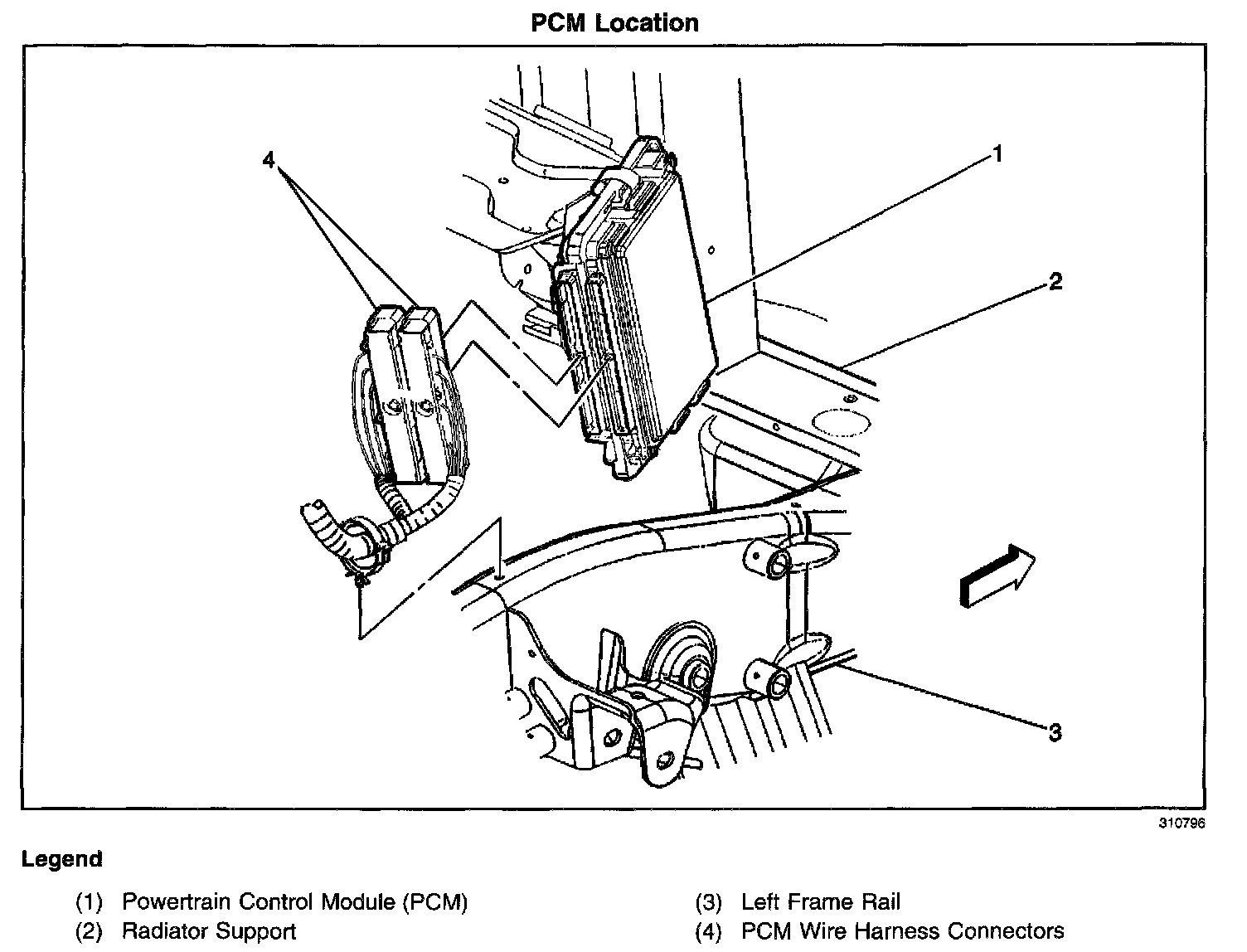 PCM Location

4

1

2

3

310796

Legend

(1) Powertrain Control Module (PCM)
(2) Radiator Support

(3) Left Frame Rail
(4) PCM Wire Harness Connectors