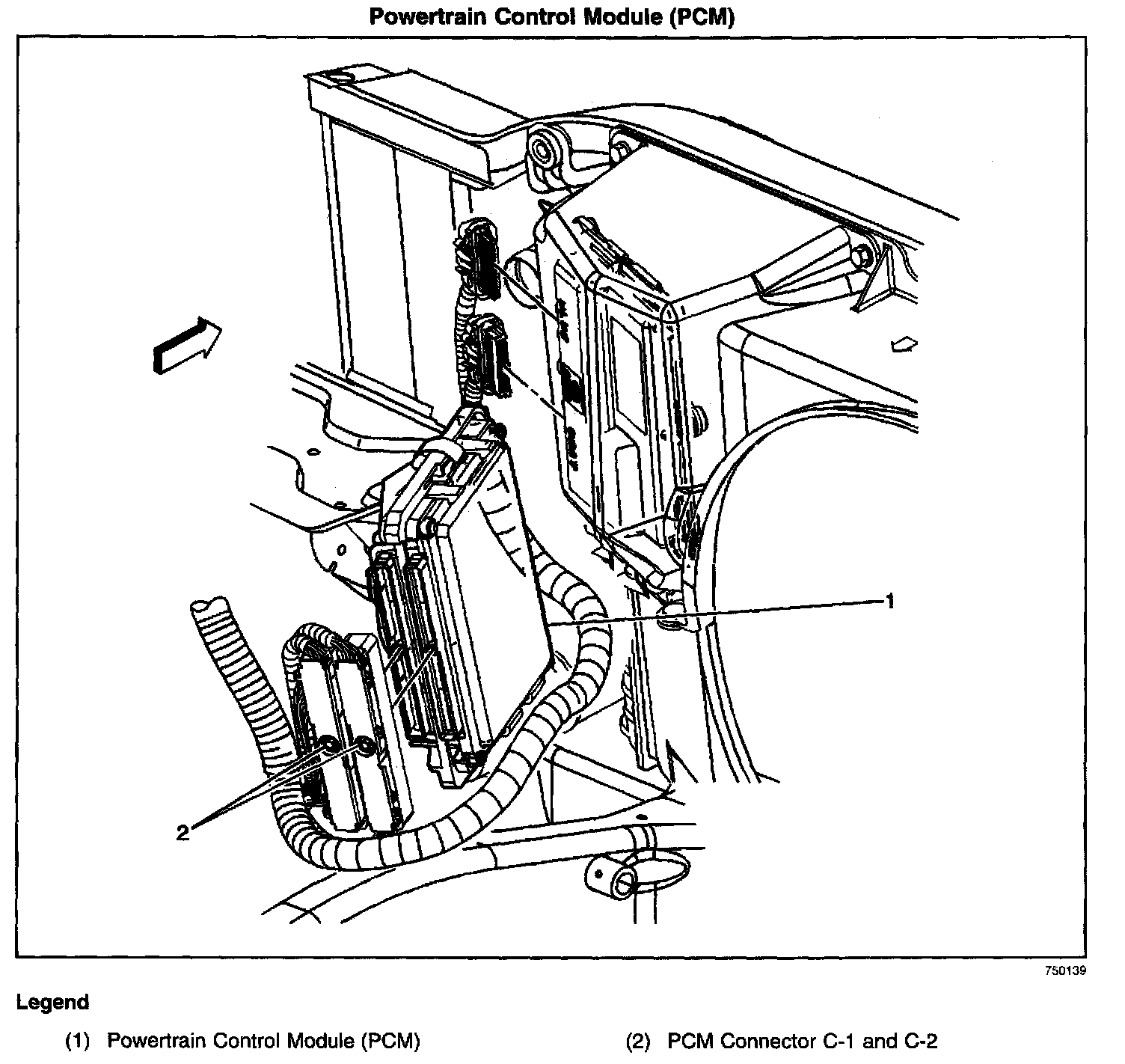 Powertrain Control Module (PCM)

1

2

750139

Legend

(1) Powertrain Control Module (PCM)

(2) PCM Connector C-1 and C-2