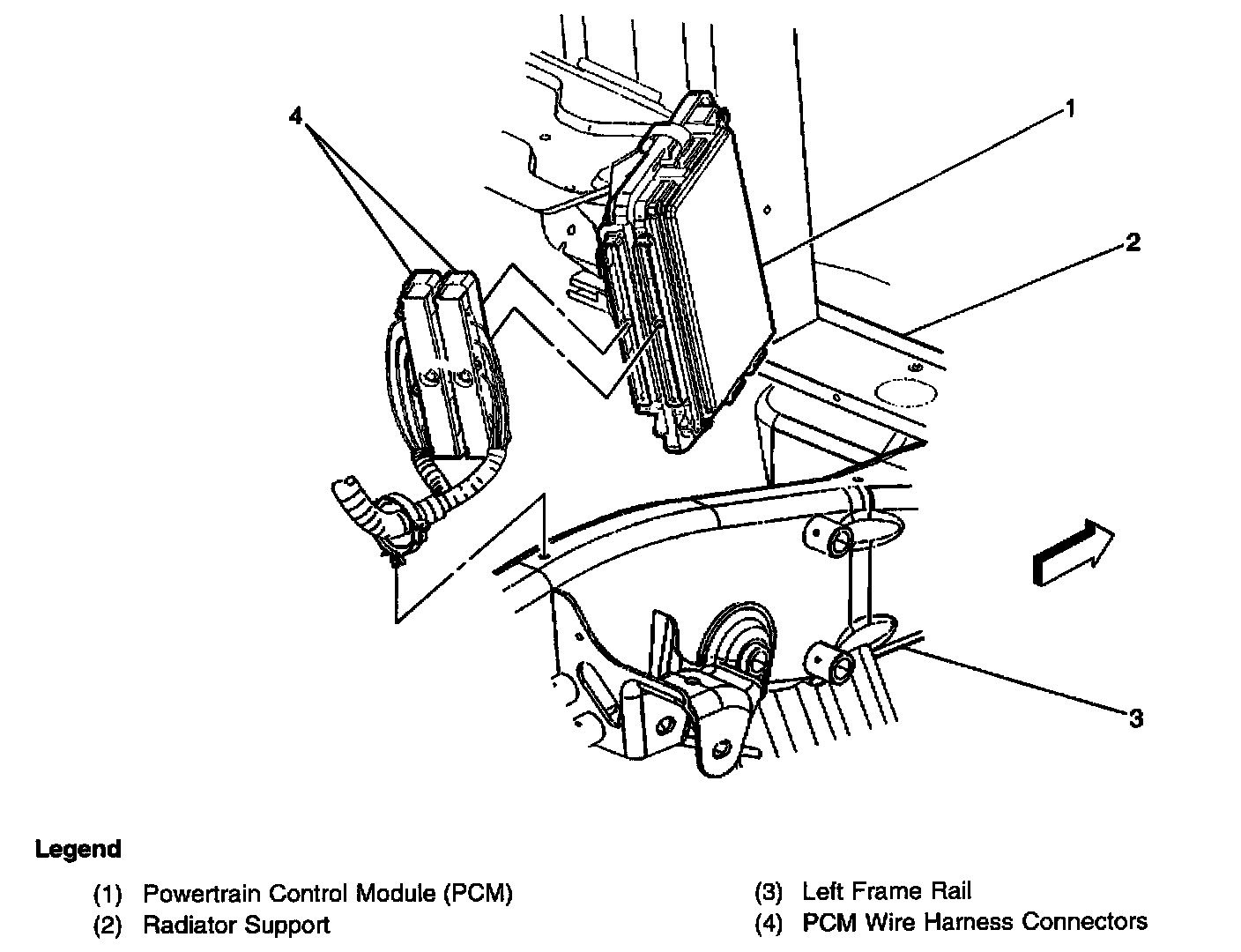 4

1

2

3

Legend

(1) Powertrain Control Module (PCM)
(2) Radiator Support

(3) Left Frame Rail
(4) PCM Wire Harness Connectors