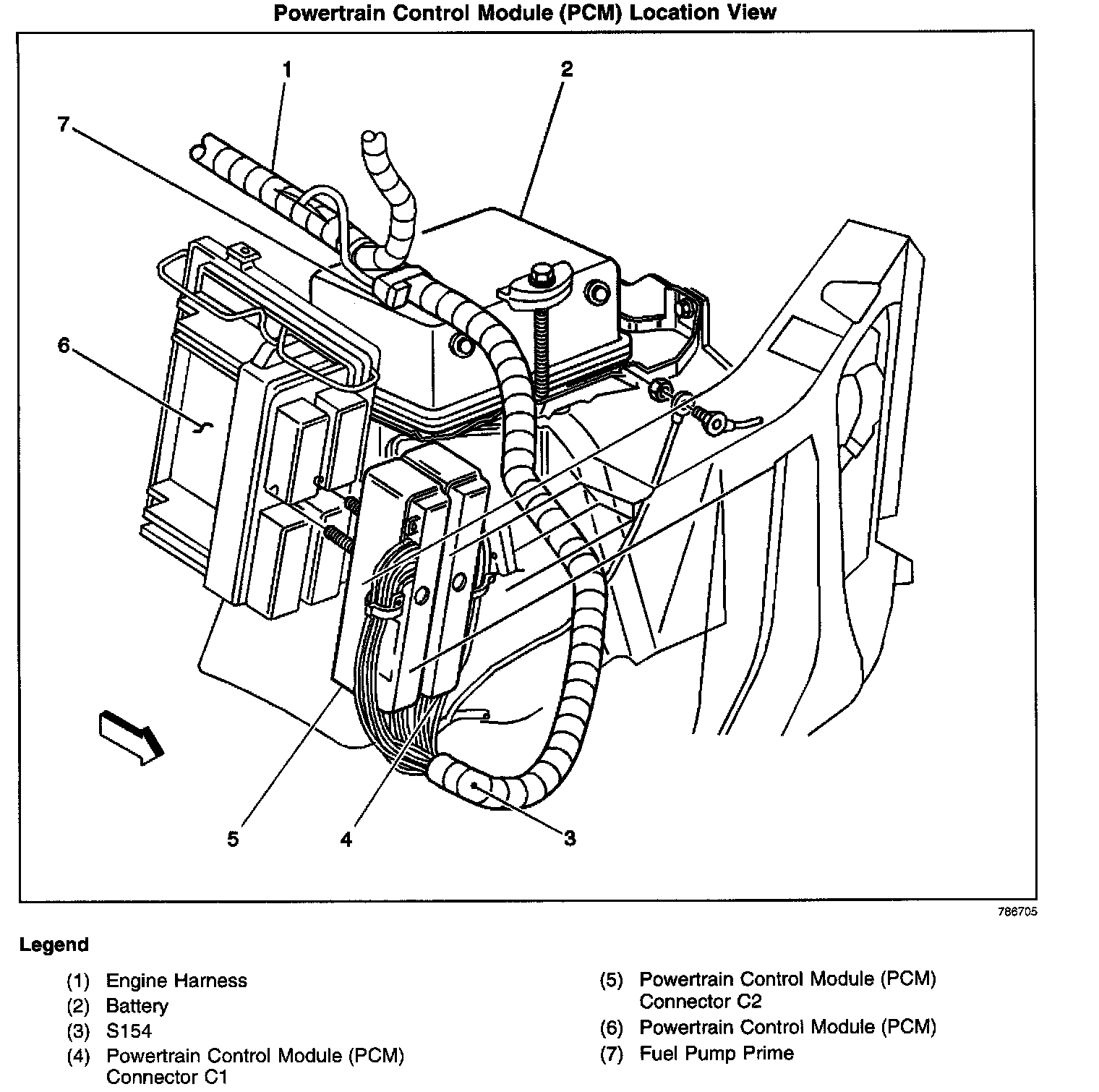 Powertrain Control Module (PCM) Location View

1
2
7
6
5
4
3

786705

Legend

(1) Engine Harness
(2) Battery
(3) S154
(4) Powertrain Control Module (PCM) Connector C1

(5) Powertrain Control Module (PCM) Connector C2
(6) Powertrain Control Module (PCM)
(7) Fuel Pump Prime