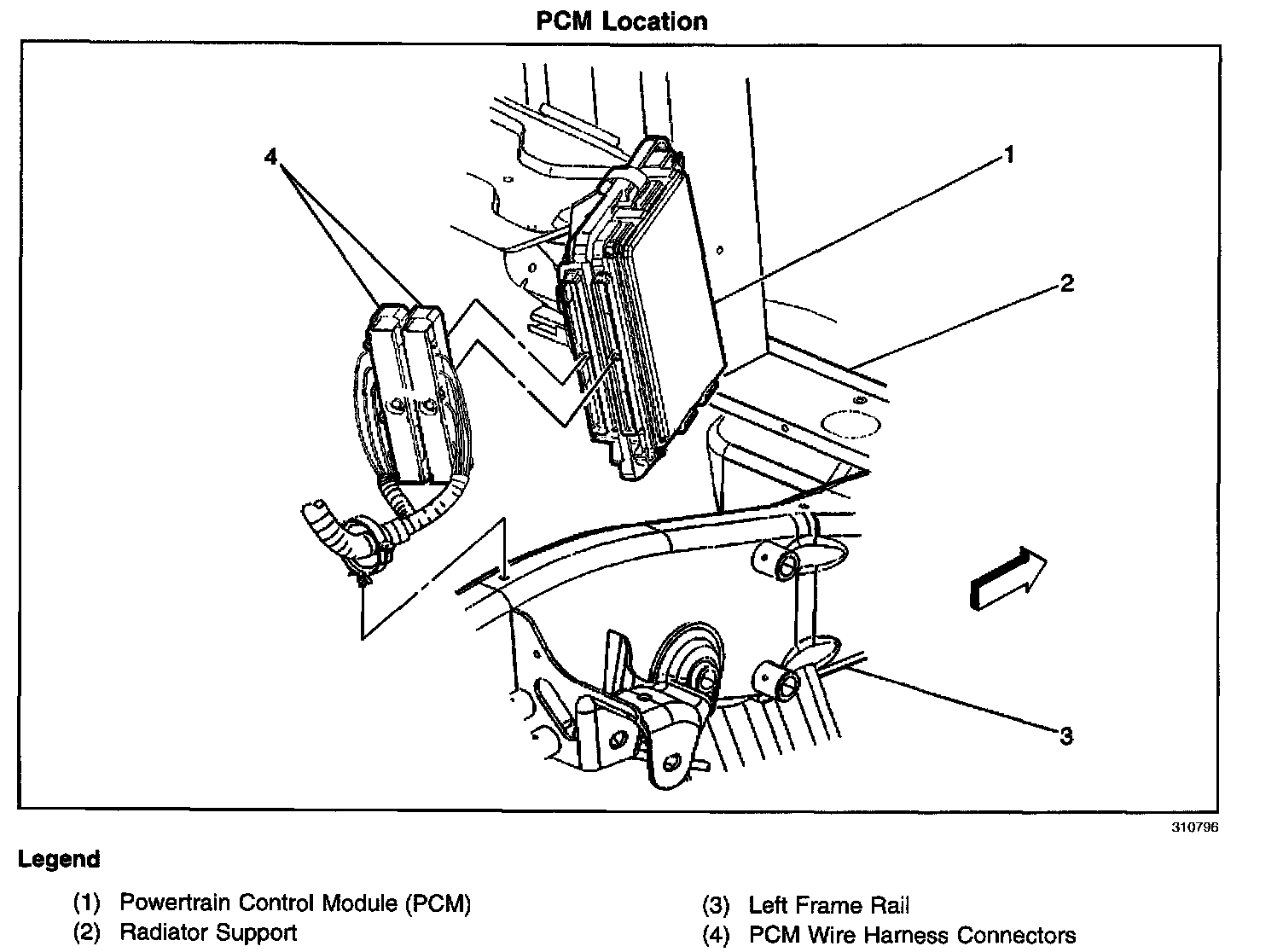 PCM Location

4

1

2

3

310796

Legend

(1) Powertrain Control Module (PCM)
(2) Radiator Support

(3) Left Frame Rail
(4) PCM Wire Harness Connectors