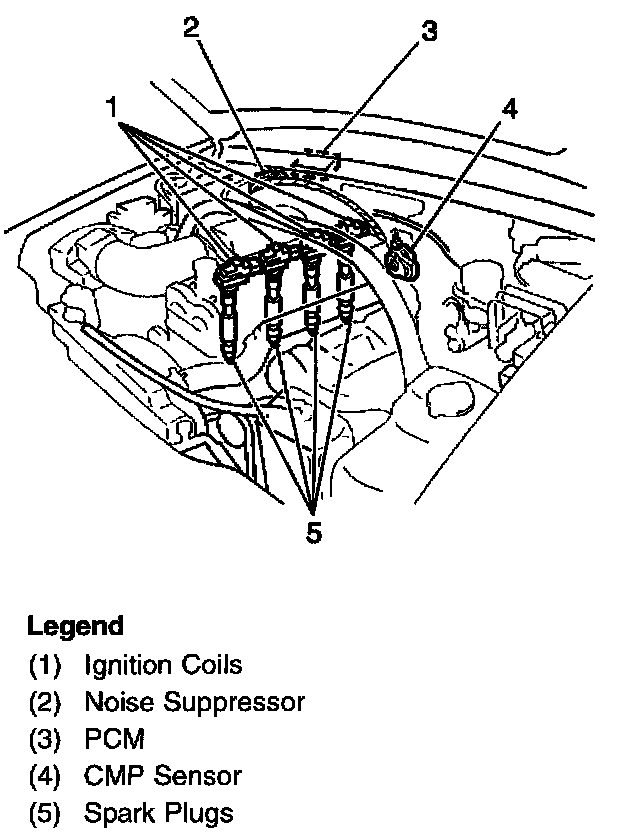 2

3

1

4

5

Legend

(1) Ignition Coils

(2) Noise Suppressor

(3) PCM

(4) CMP Sensor

(5) Spark Plugs