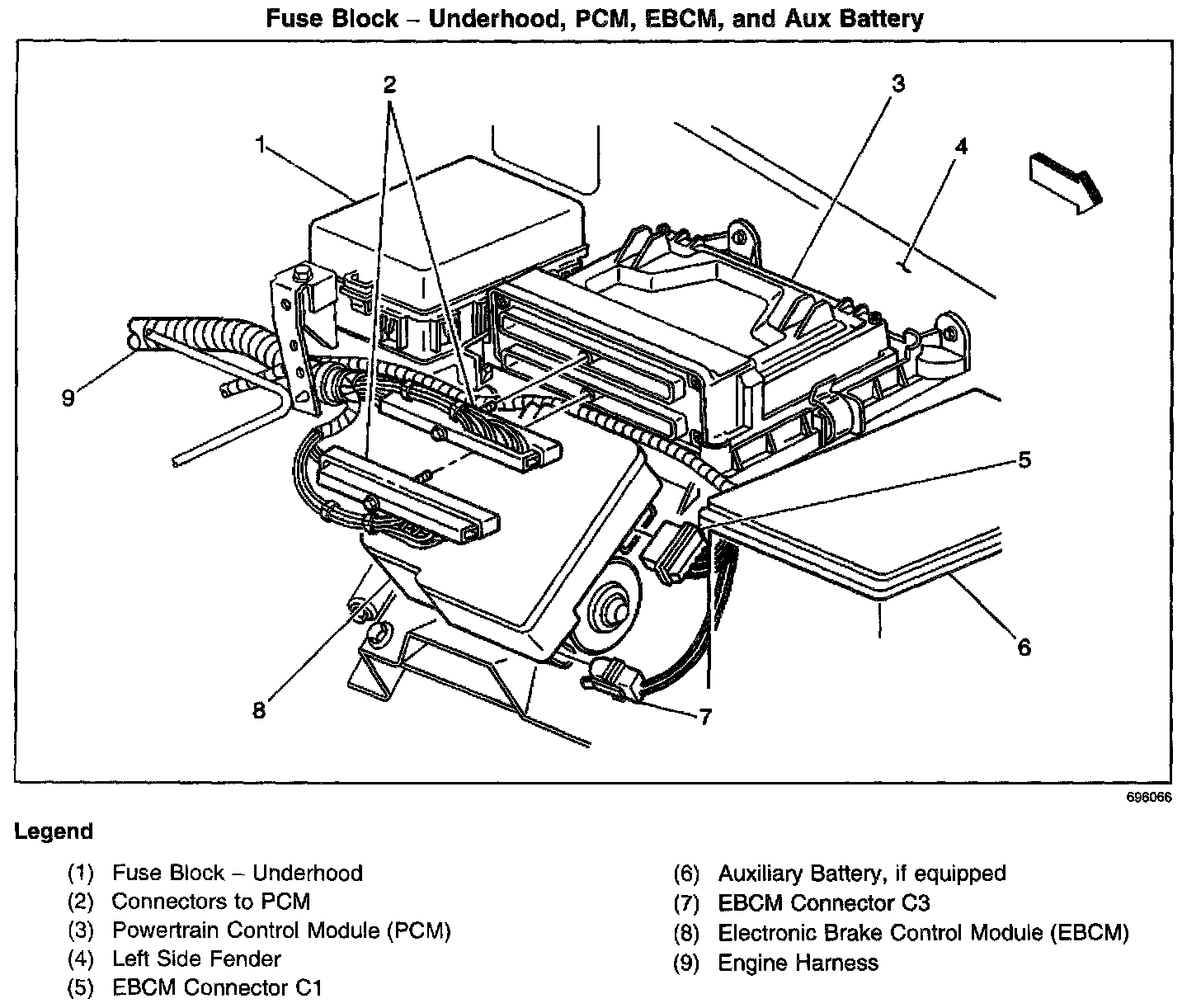 Fuse Block – Underhood, PCM, EBCM, and Aux Battery

2
3
1
4
9
5
6
8
7

696066

Legend

(1) Fuse Block – Underhood
(2) Connectors to PCM
(3) Powertrain Control Module (PCM)
(4) Left Side Fender
(5) EBCM Connector C1

(6) Auxiliary Battery, if equipped
(7) EBCM Connector C3
(8) Electronic Brake Control Module (EBCM)
(9) Engine Harness