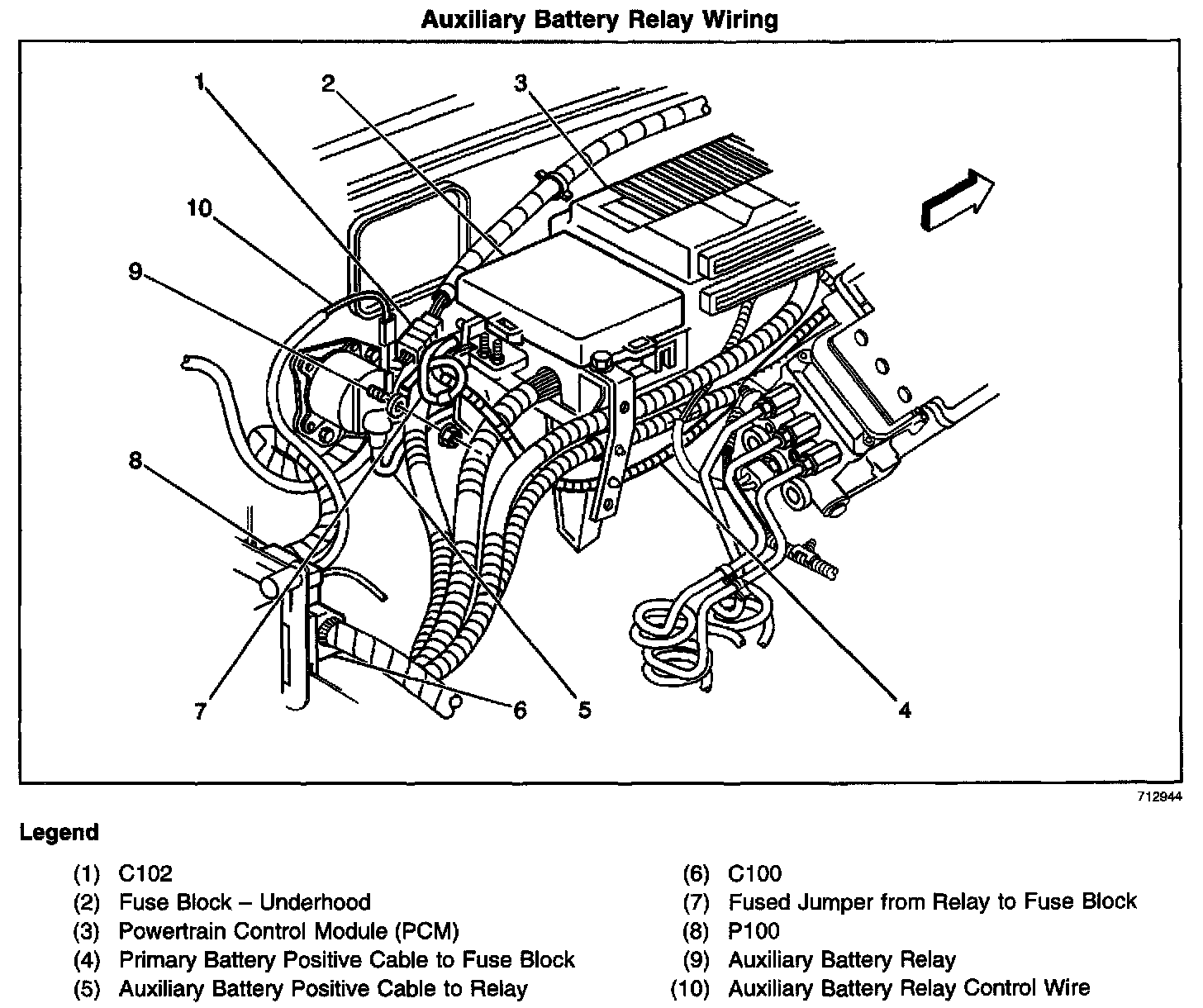 Auxiliary Battery Relay Wiring

1
2
3
10
9
8
7
6
5
4

712944

Legend

(1) C102
(2) Fuse Block – Underhood
(3) Powertrain Control Module (PCM)
(4) Primary Battery Positive Cable to Fuse Block
(5) Auxiliary Battery Positive Cable to Relay

(6) C100
(7) Fused Jumper from Relay to Fuse Block
(8) P100
(9) Auxiliary Battery Relay
(10) Auxiliary Battery Relay Control Wire