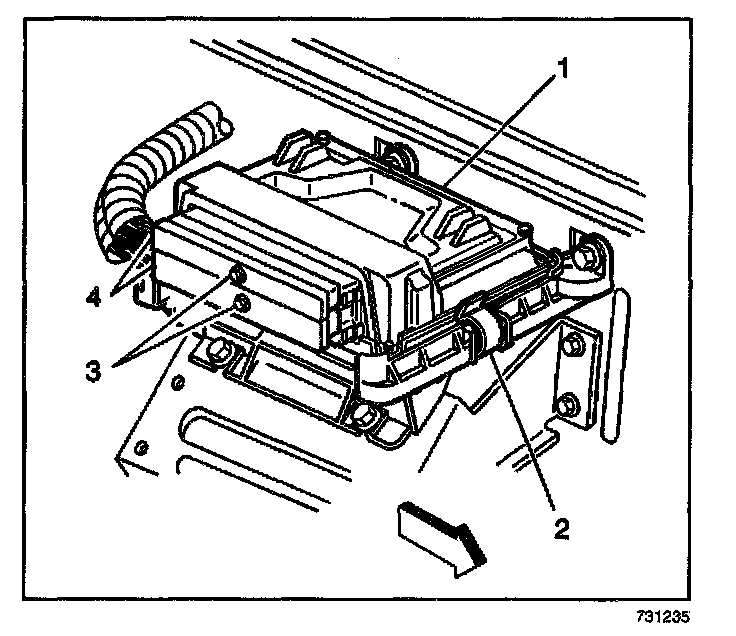 1
4
3
2
731235