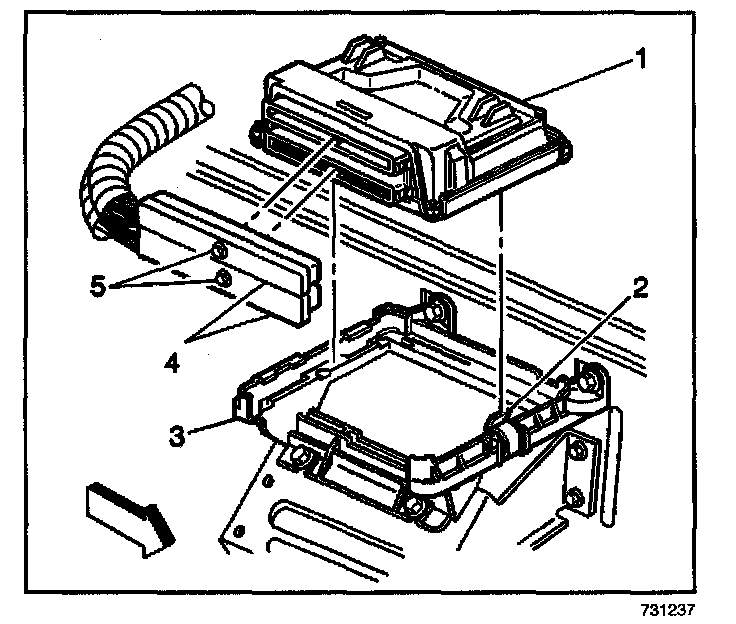 1
5
2
4
3
731237