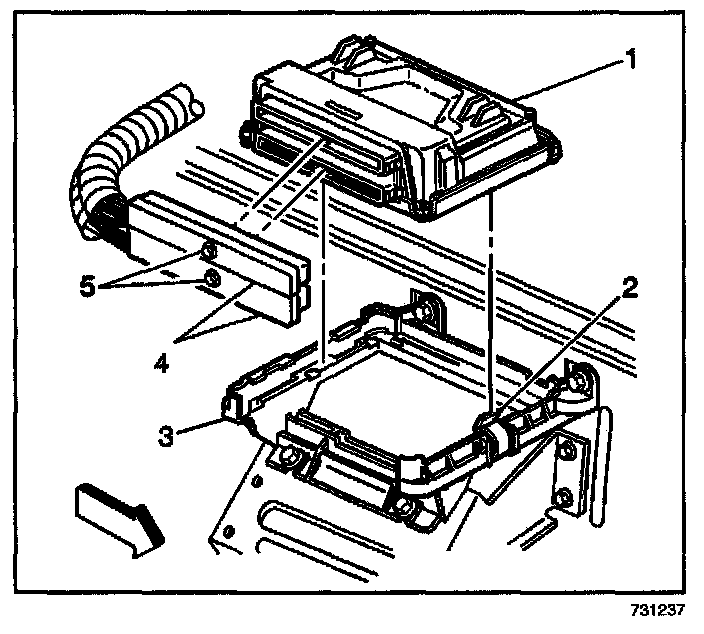 1
5
2
4
3
731237