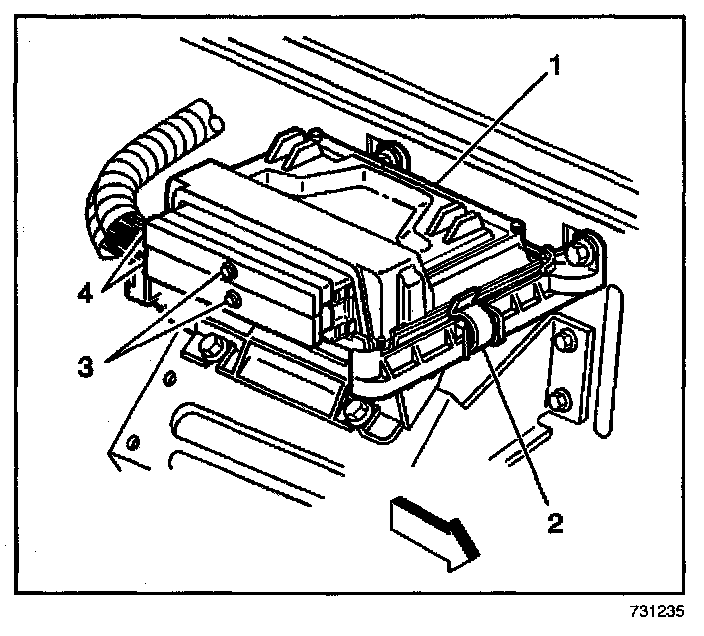 1
4
3
2
731235