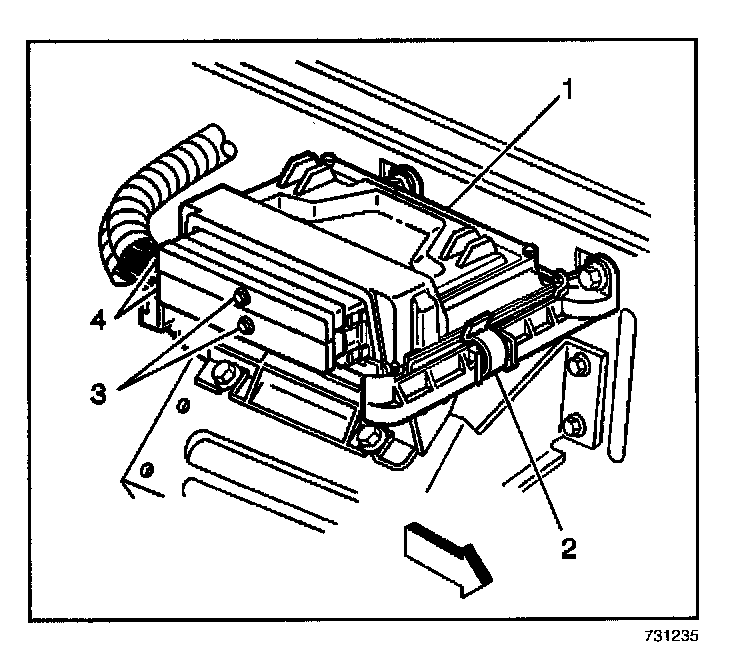 1
4
3
2
731235