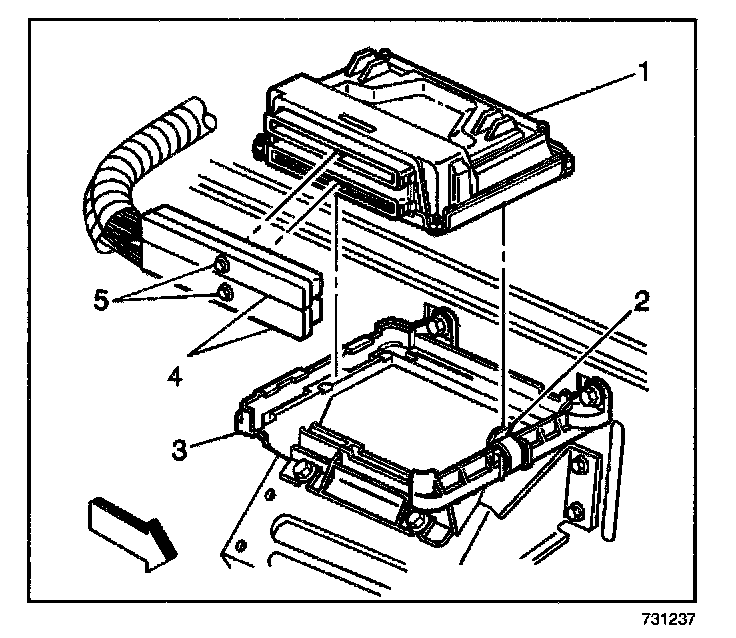 1
5
2
4
3
731237