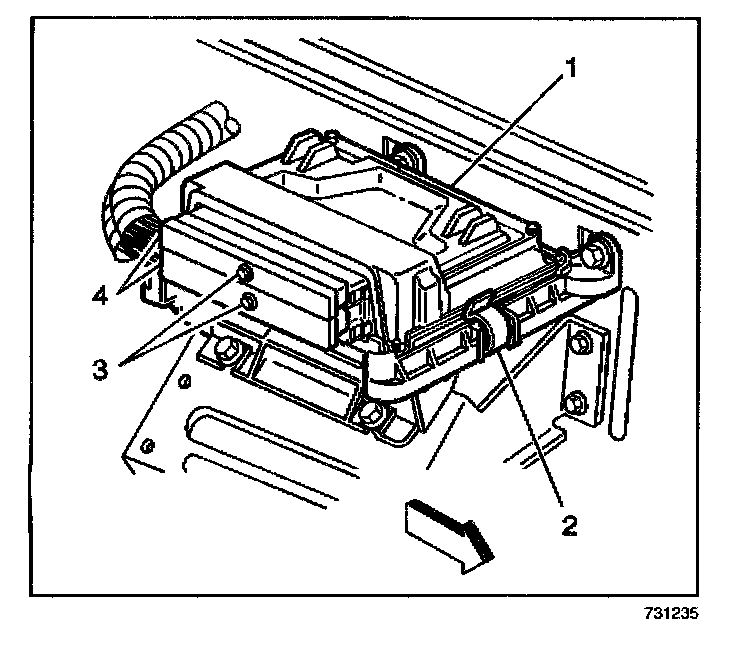 1
4
3
2
731235