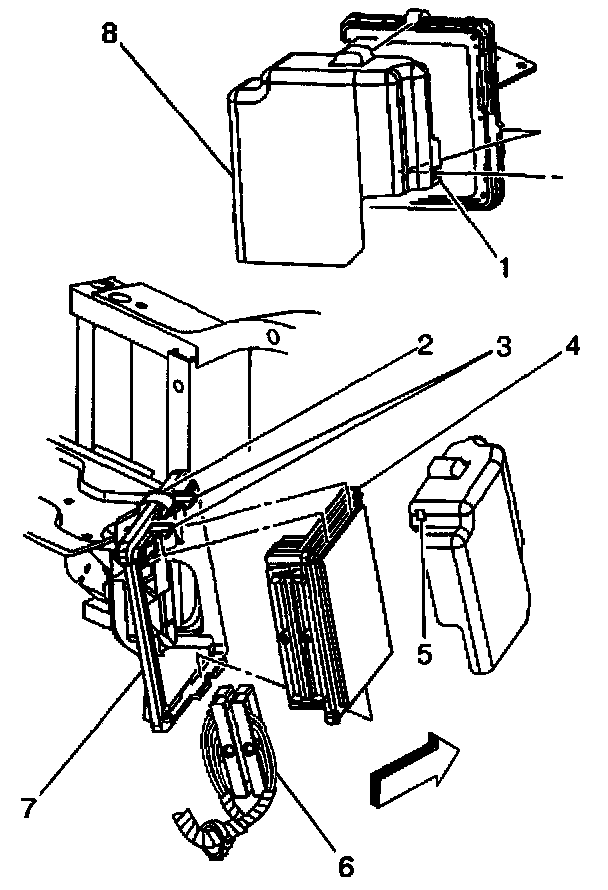 8
1
2
3
4
5
7
6