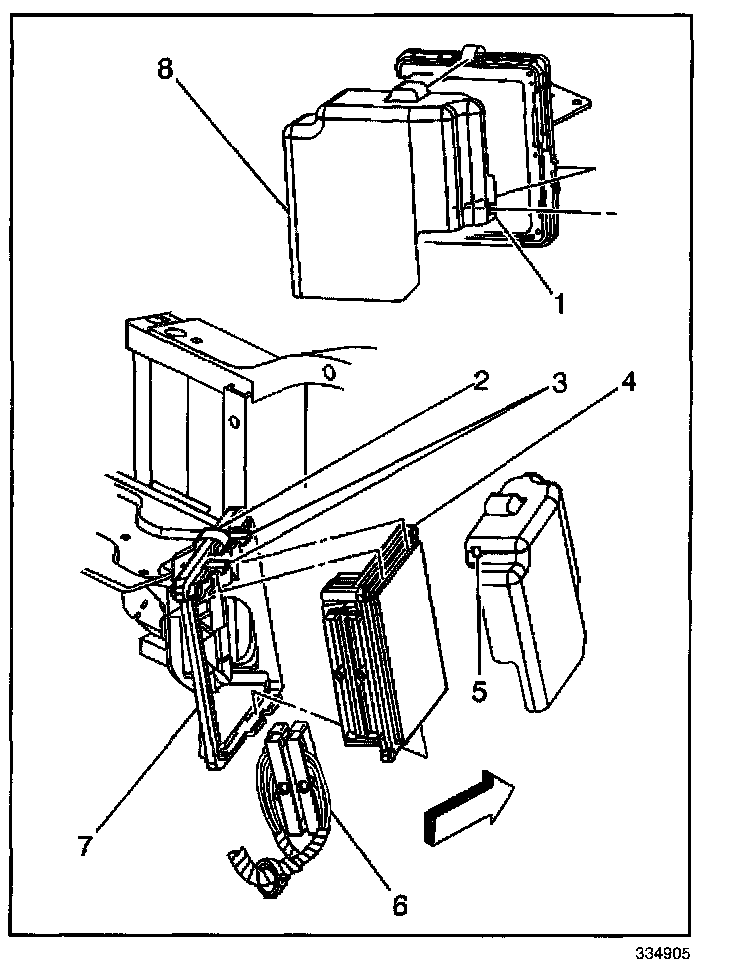 8
1
2
3
4
5
7
6
334905