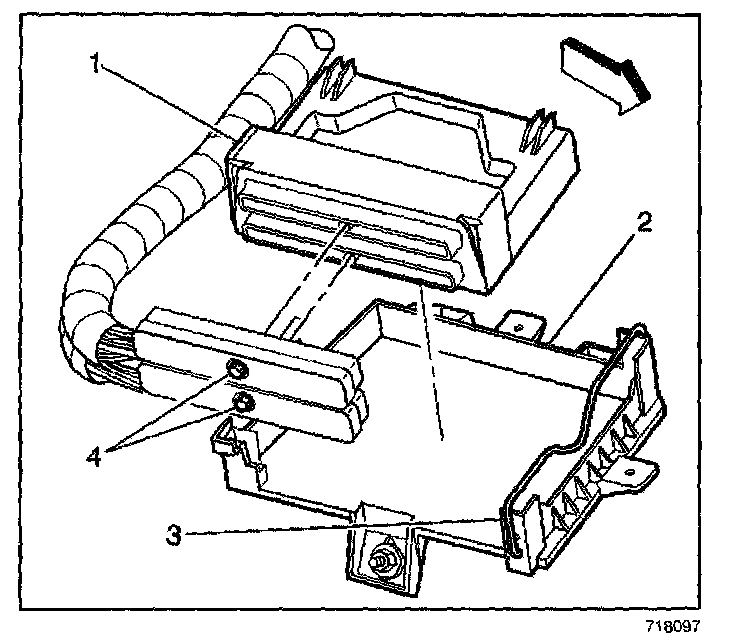 1
2
4
3
718097