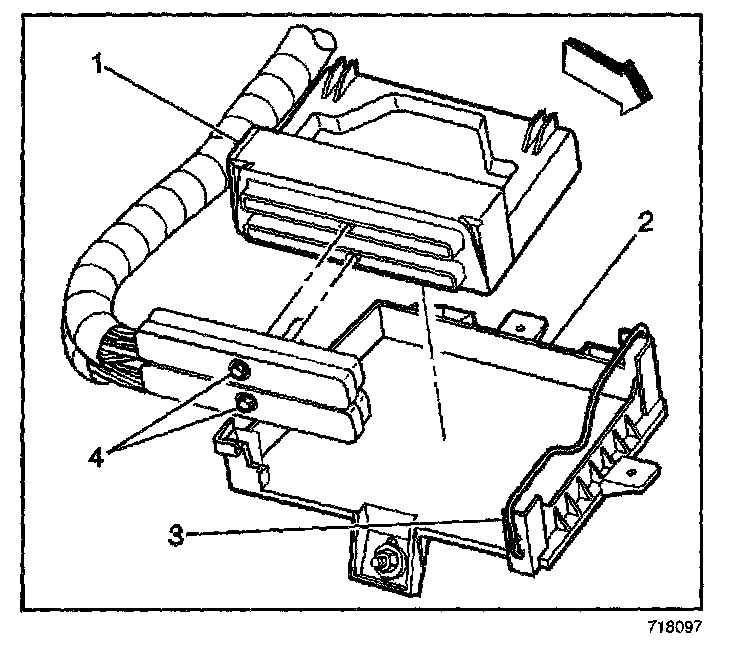 1
2
4
3
718097