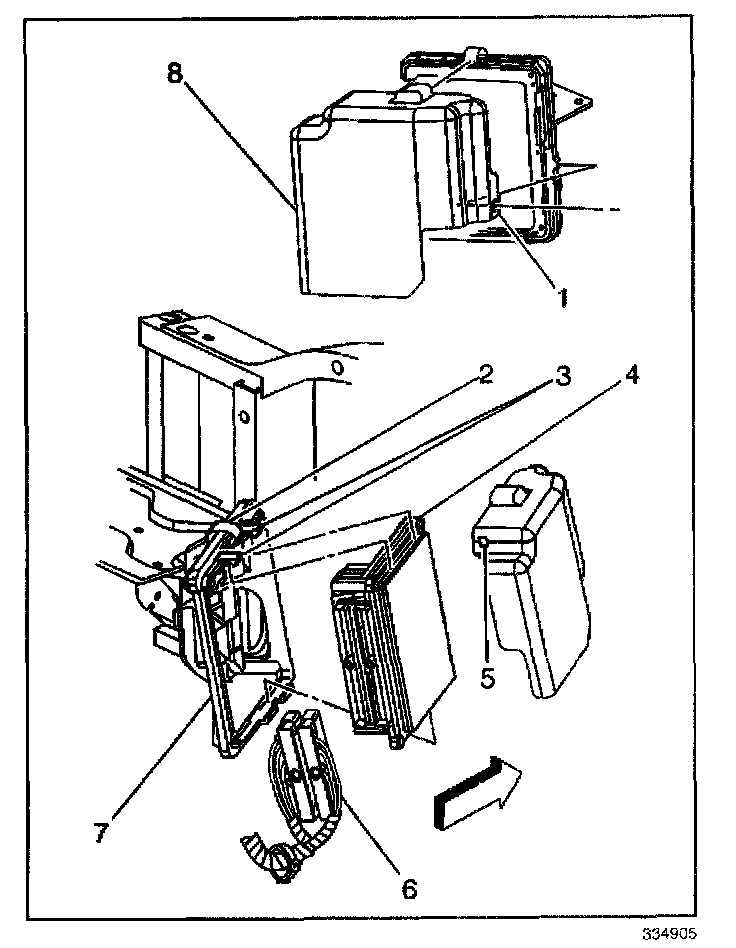 8
1
2
3
4
5
7
6
334905