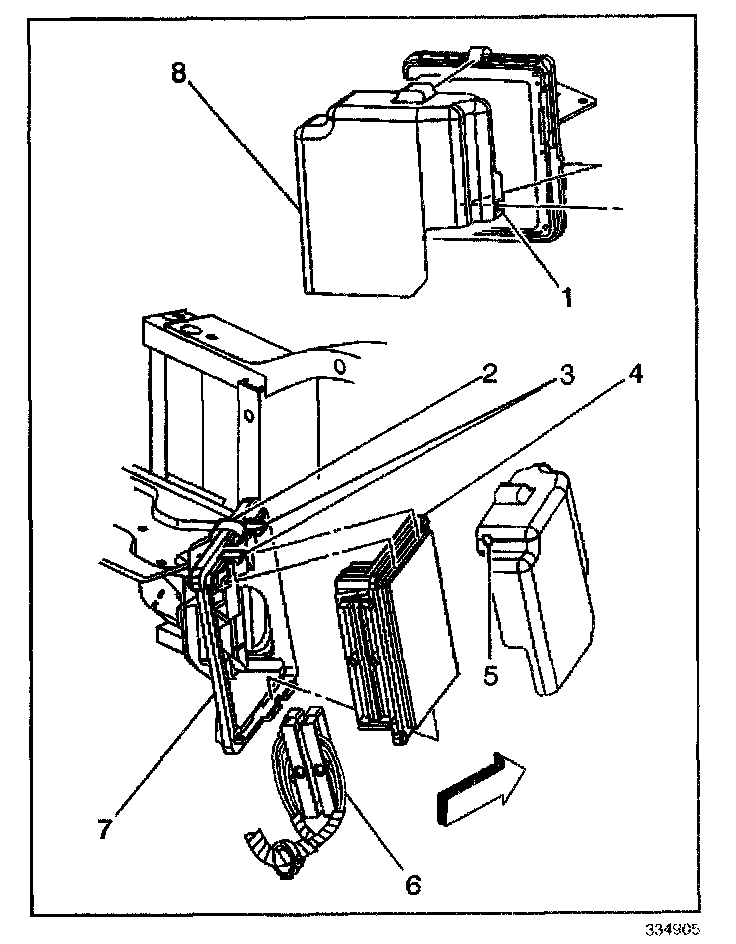 8
1
2
3
4
5
7
6
334905