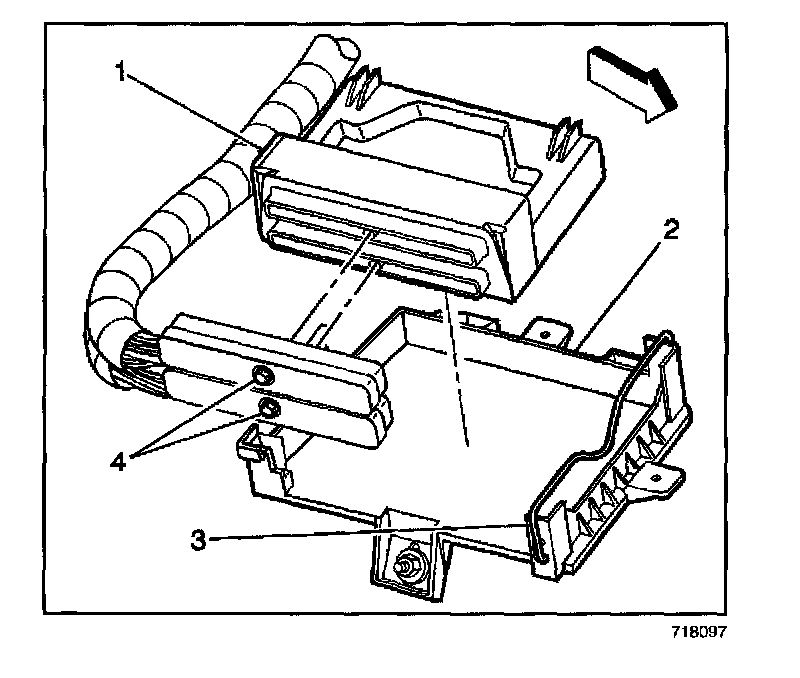 1
2
4
3
718097