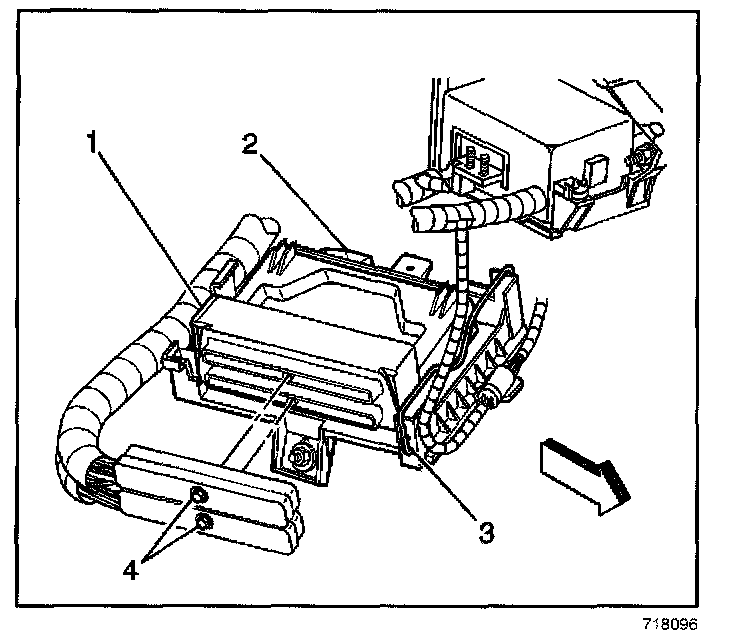 1
2
3
4
718096