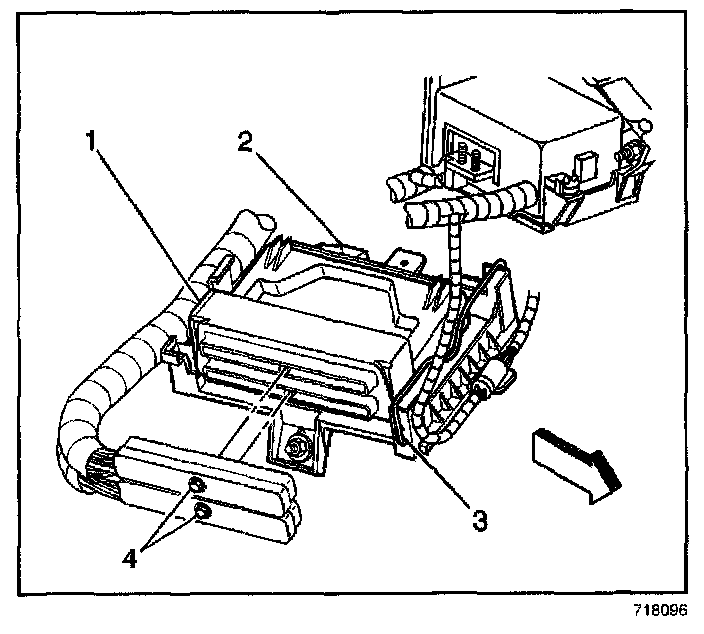 1
2
3
4
718096