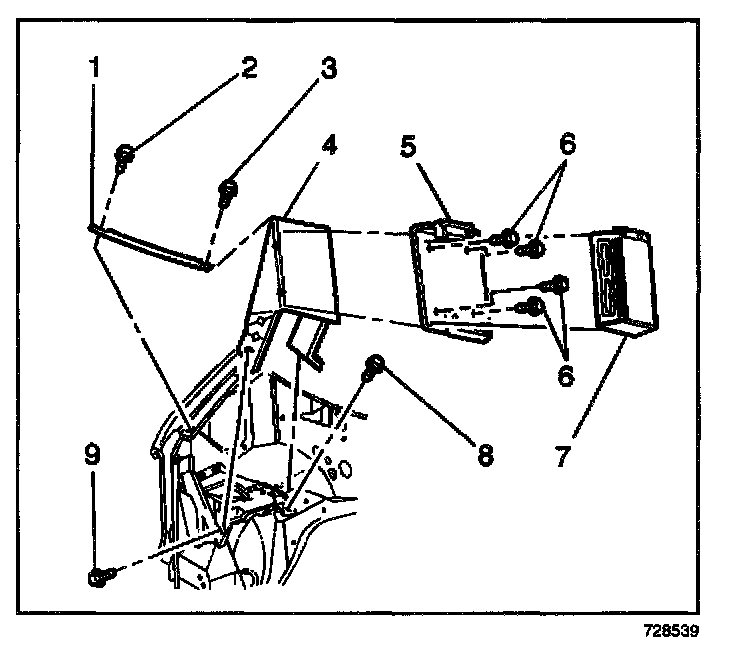 1
2
3
4
5
6
6
7
8
9
728539