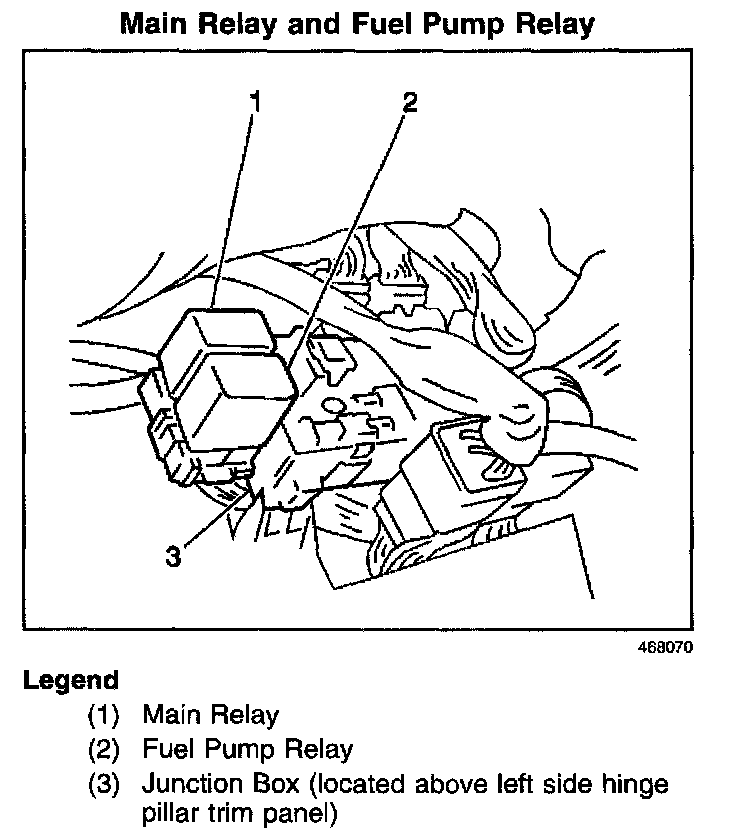 Main Relay and Fuel Pump Relay

1

2

3

468070

Legend

(1) Main Relay

(2) Fuel Pump Relay

(3) Junction Box (located above left side hinge pillar trim panel)