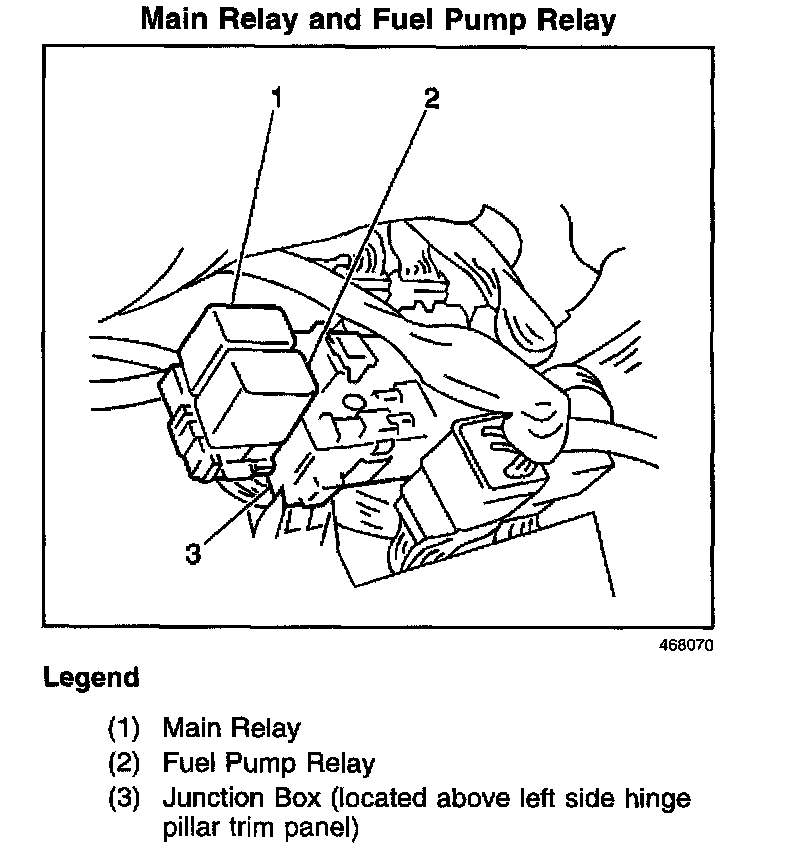 Main Relay and Fuel Pump Relay

1
2
3

468070

Legend

(1) Main Relay
(2) Fuel Pump Relay
(3) Junction Box (located above left side hinge pillar trim panel)