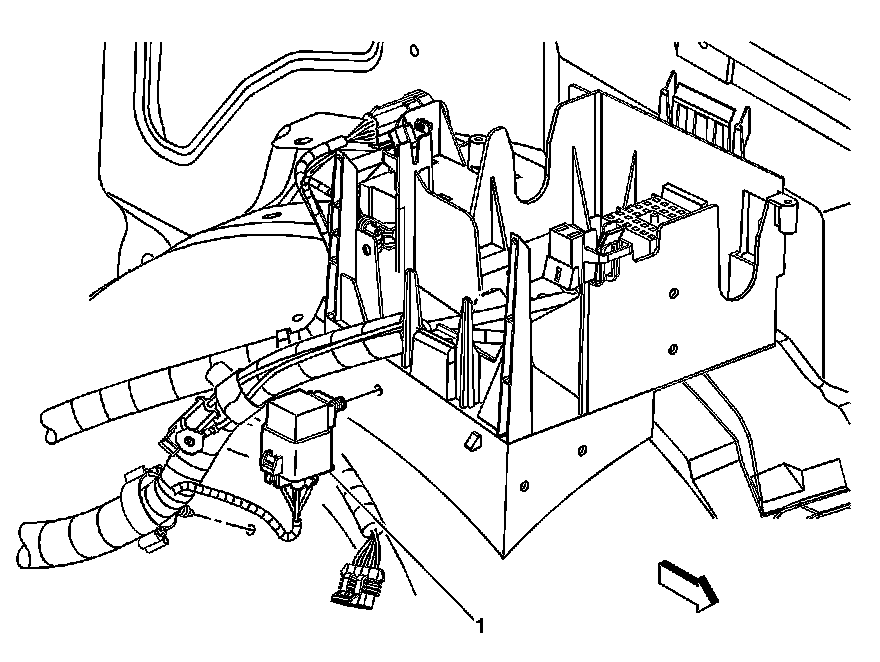 1