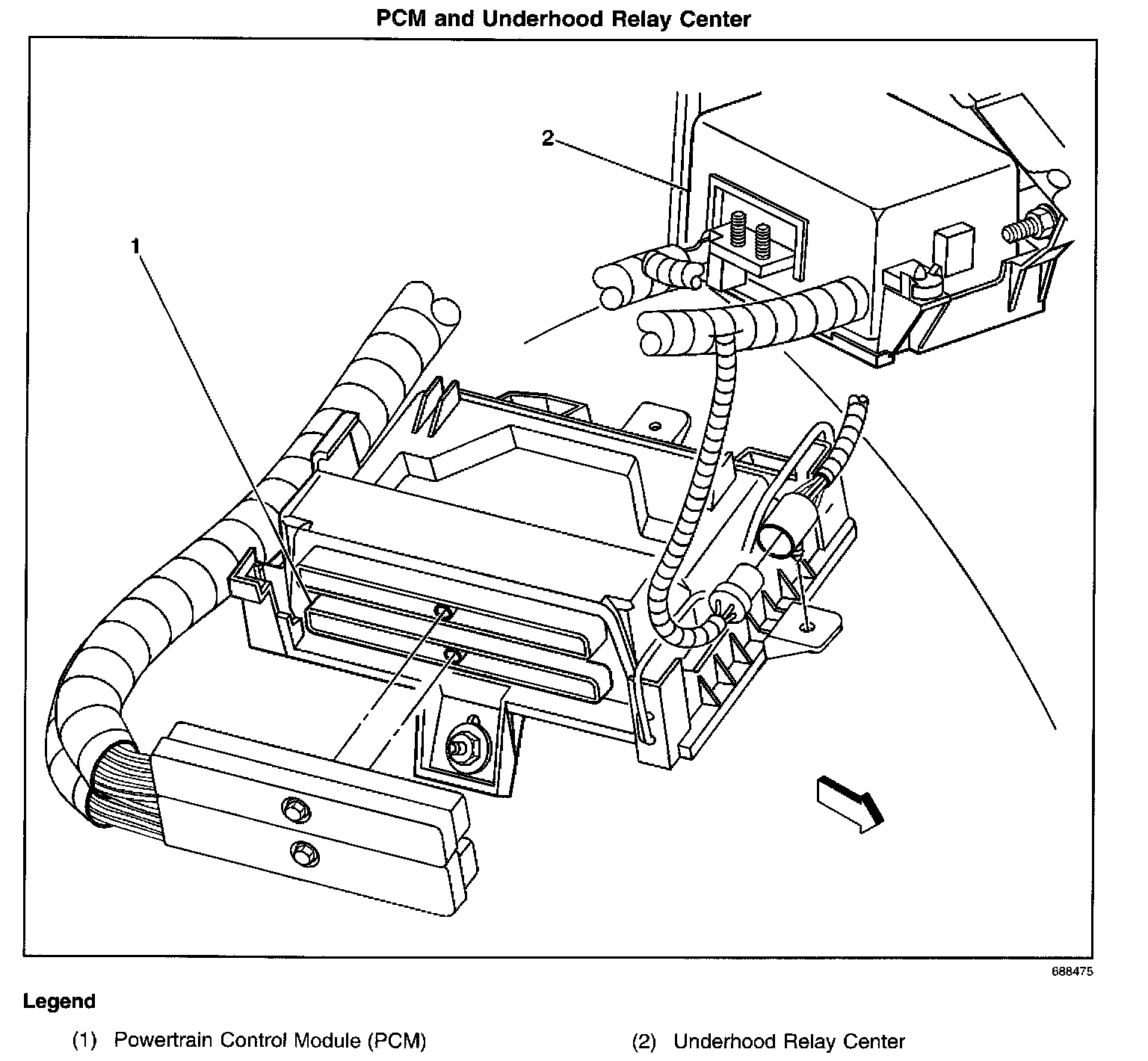 PCM and Underhood Relay Center

2

1

688475

Legend

(1) Powertrain Control Module (PCM)

(2) Underhood Relay Center