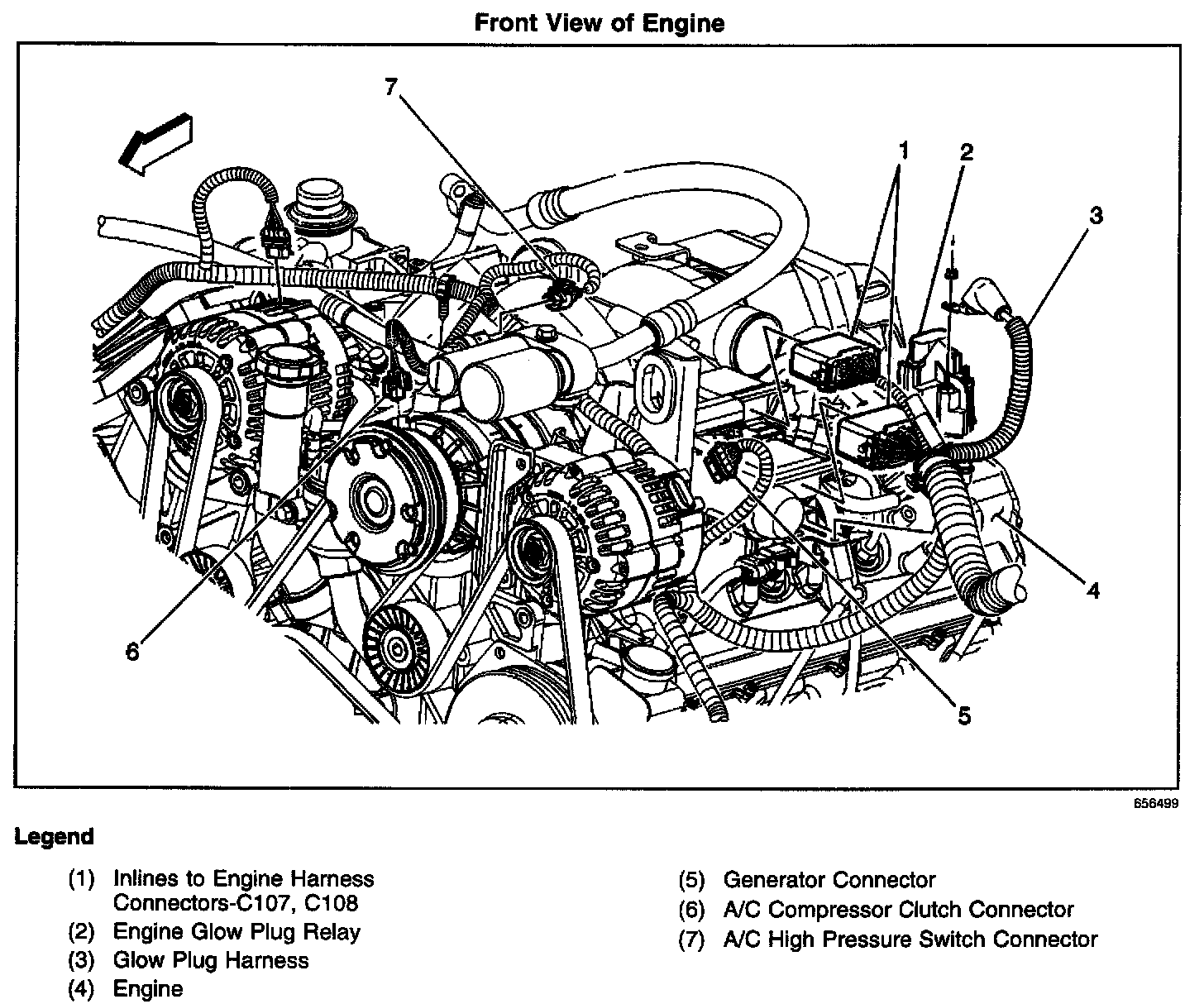 Front View of Engine

7

1

2

3

4

5

6

656499

Legend

(1) Inlines to Engine Harness Connectors-C107, C108
(2) Engine Glow Plug Relay
(3) Glow Plug Harness
(4) Engine

(5) Generator Connector
(6) A/C Compressor Clutch Connector
(7) A/C High Pressure Switch Connector