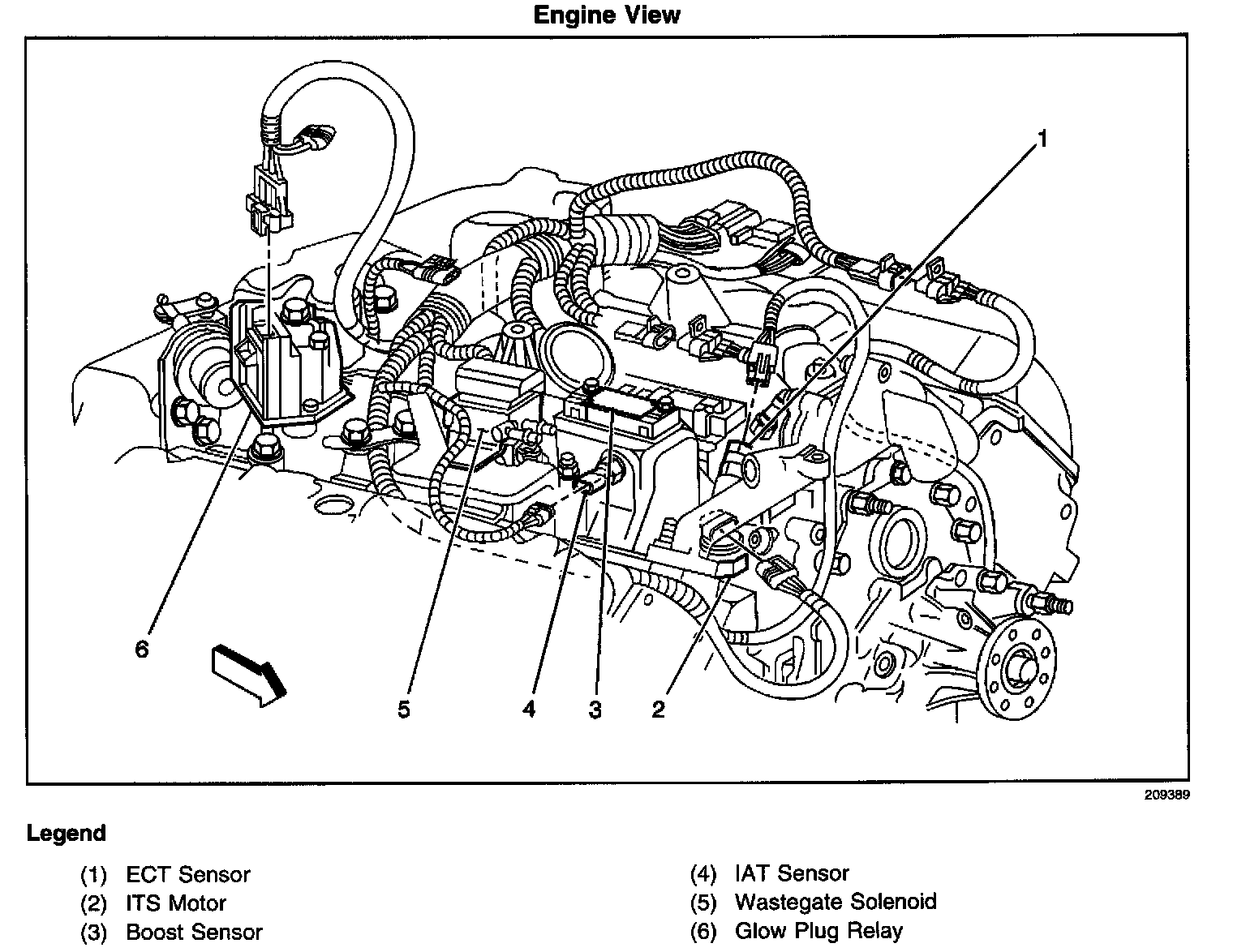 Engine View

1

6

5

4

3

2

209389

Legend

(1) ECT Sensor
(2) ITS Motor
(3) Boost Sensor

(4) IAT Sensor
(5) Wastegate Solenoid
(6) Glow Plug Relay