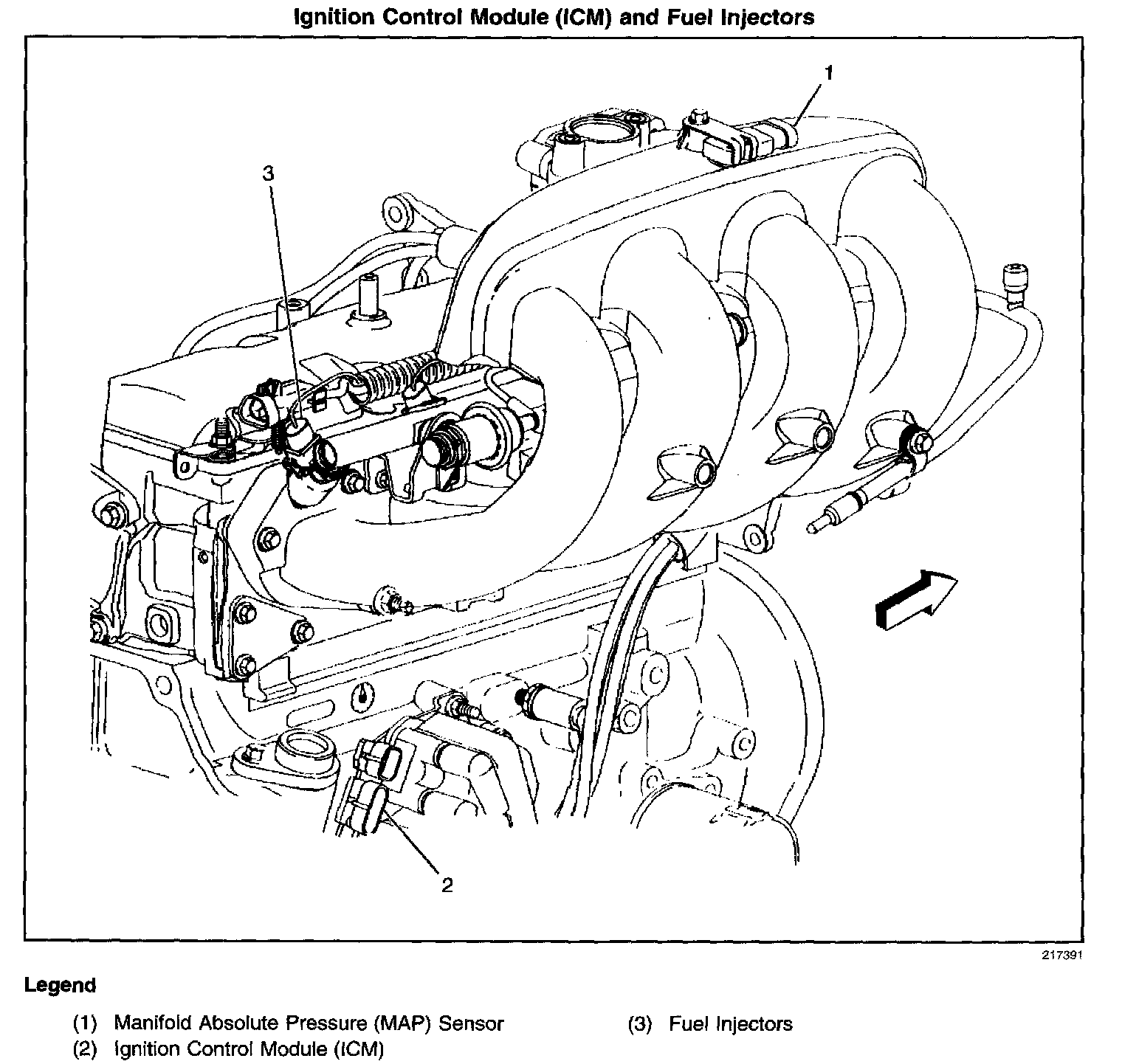 Ignition Control Module (ICM) and Fuel Injectors

1

3

2

217391

Legend

(1) Manifold Absolute Pressure (MAP) Sensor
(2) Ignition Control Module (ICM)

(3) Fuel Injectors